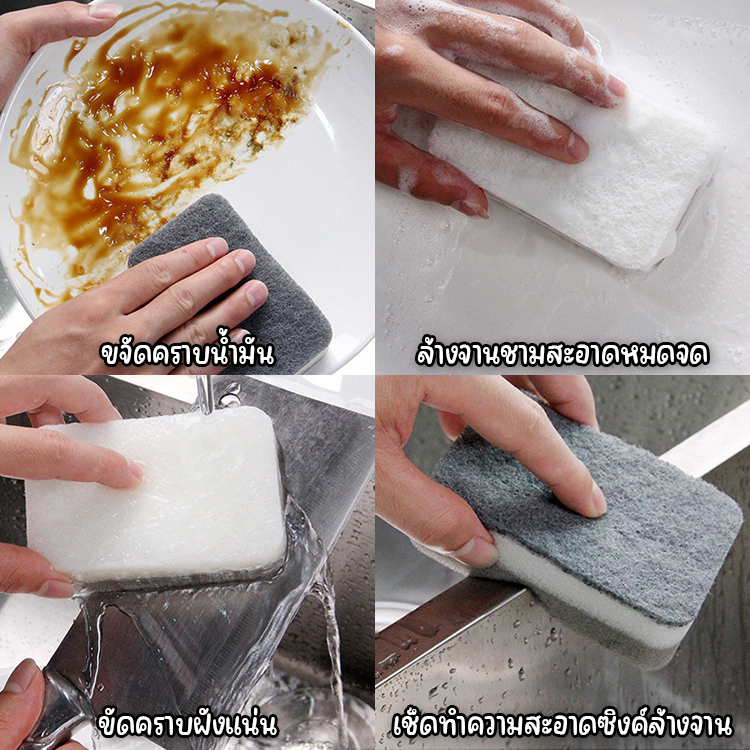 ขจัดคราบน้ำมัน

ล้างจานชามสะอาดหมดจด

ขัดคราบฝังแน่น

เช็ดทำความสะอาดซิงค์ล้างจาน