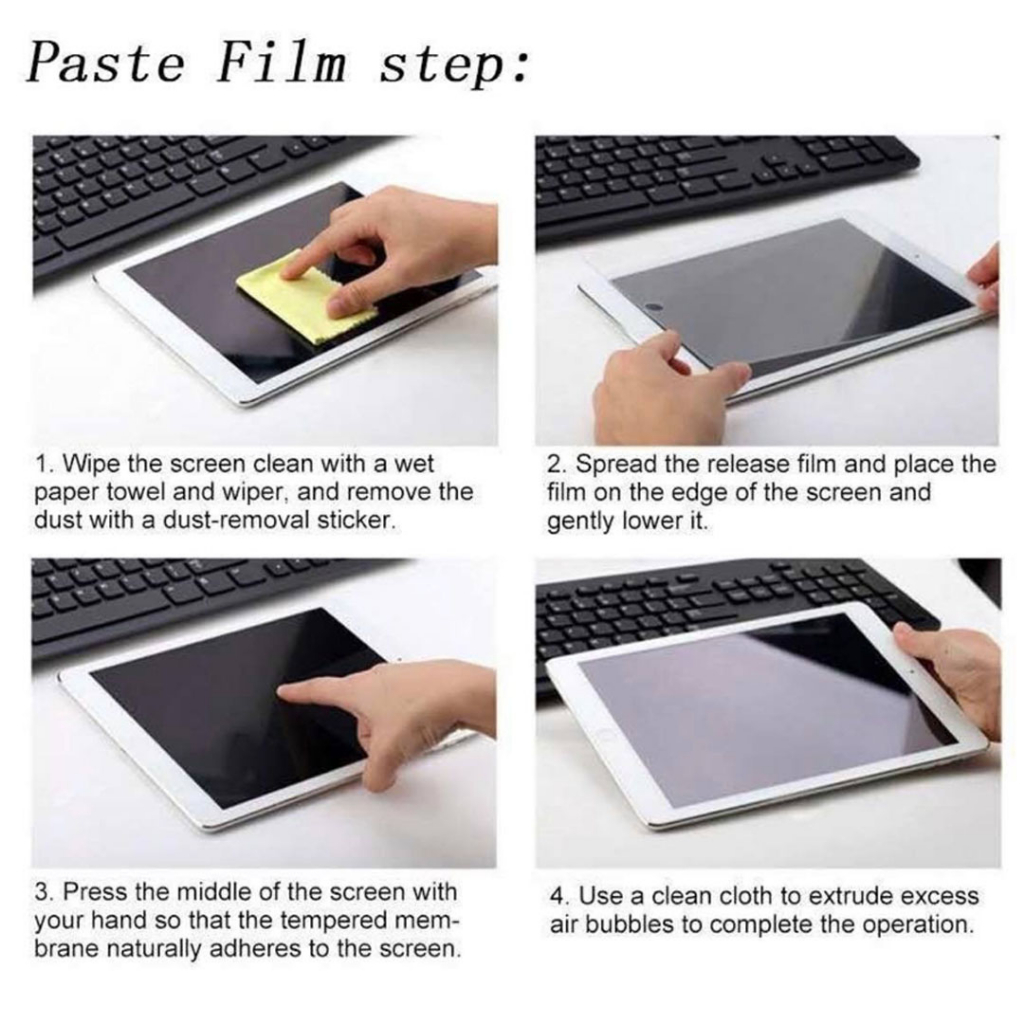 Paste Film step:

1. Wipe the screen clean with a wet paper towel and wiper, and remove the dust with a dust-removal sticker.

2. Spread the release film and place the film on the edge of the screen and gently lower it.

3. Press the middle of the screen with your hand so that the tempered membrane naturally adheres to the screen.

4. Use a clean cloth to extrude excess air bubbles to complete the operation.