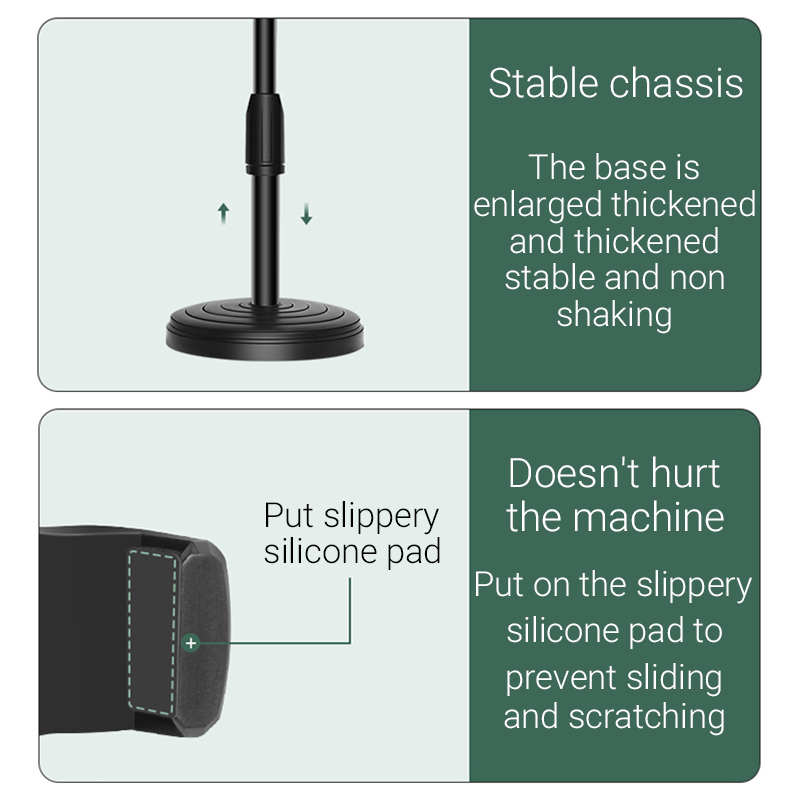 Stable chassis

The base is enlarged thickened and thickened stable and non shaking

Put slippery silicone pad

Doesn't hurt the machine

Put on the slippery silicone pad to prevent sliding and scratching