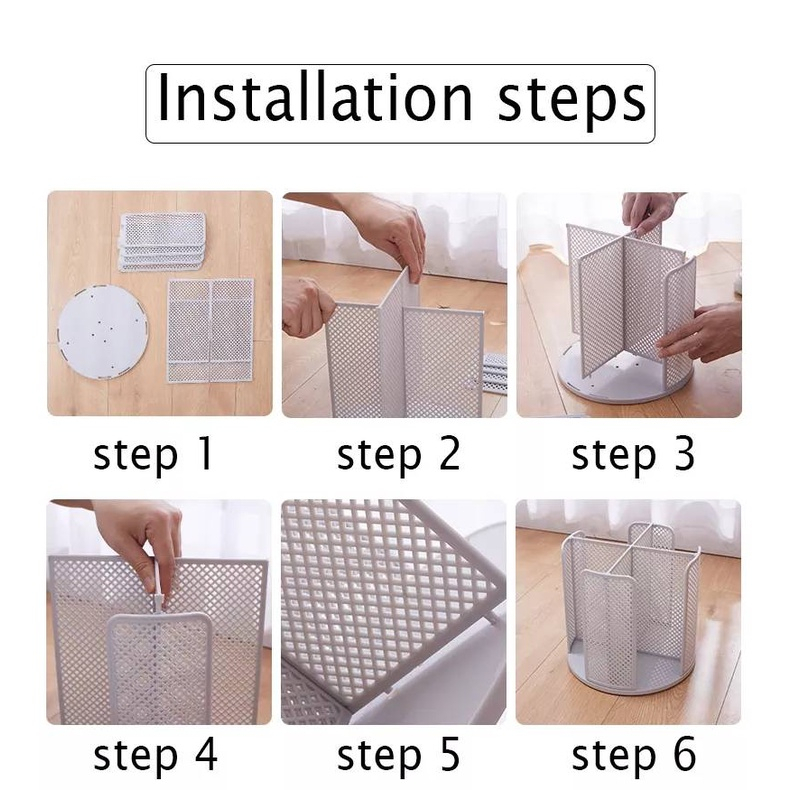 Installation steps

step 1

step 2

step 3

step 4

step 5

step 6