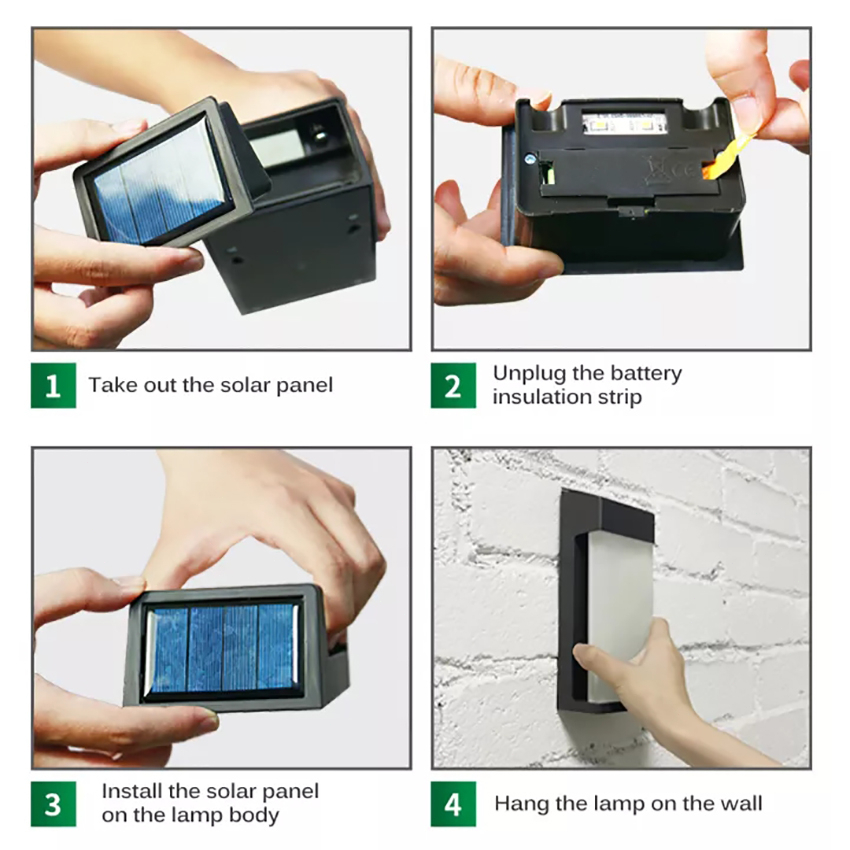 1 Take out the solar panel

2 Unplug the battery insulation strip

3 Install the solar panel on the lamp body

4 Hang the lamp on the wall