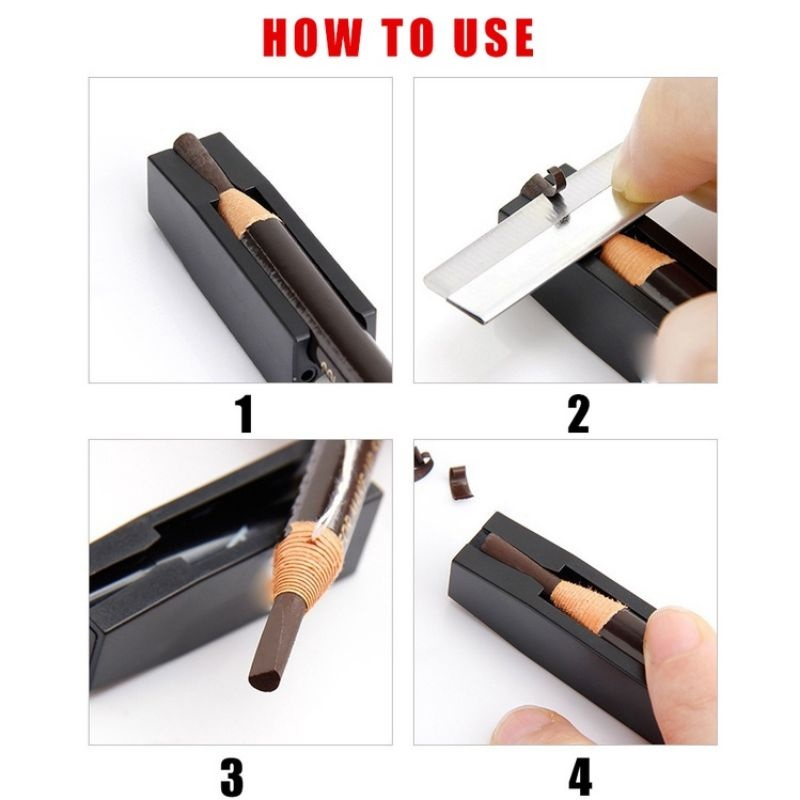 HOW TO USE

1

2

3

4