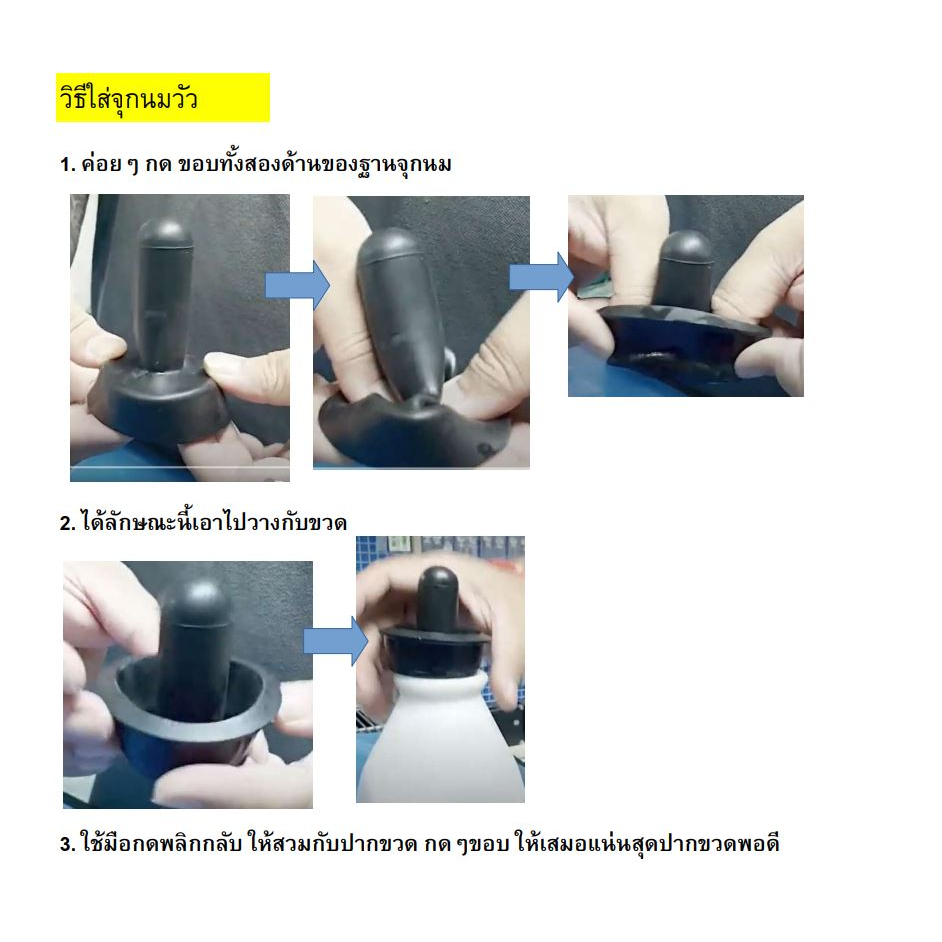 วิธีใส่จุกนมวัว

1. ค่อย ๆ กด ขอบทั้งสองด้านของฐานจุกนม

2. ได้ลักษณะนี้เอาไปวางกับขวด

3. ใช้มือกดพลิกกลับ ให้สวมกับปากขวด กด ๆขอบ ให้เสมอแน่นสุดปากขวดพอดี