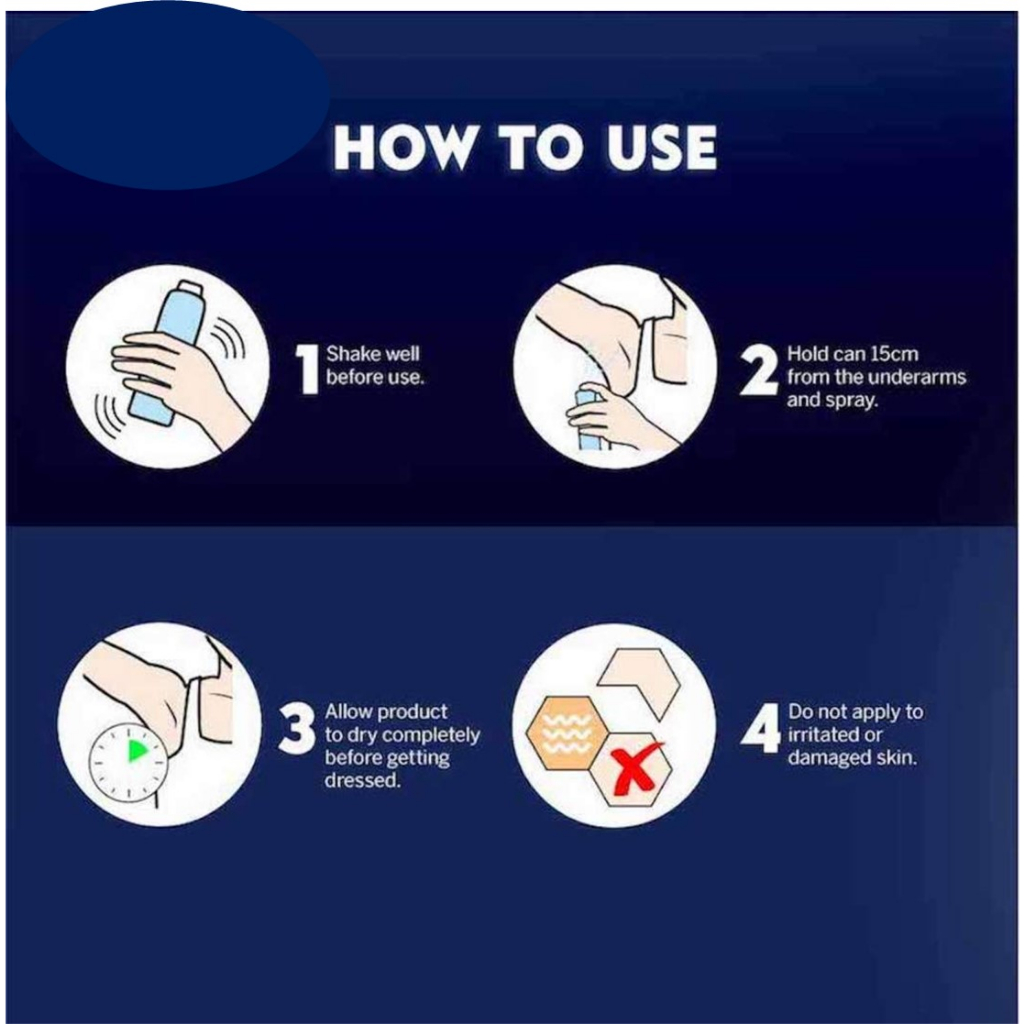 HOW TO USE

1 Shake well before use.

2 Hold can 15cm from the underarms and spray.

3 Allow product to dry completely before getting dressed.

4 Do not apply to irritated or damaged skin.