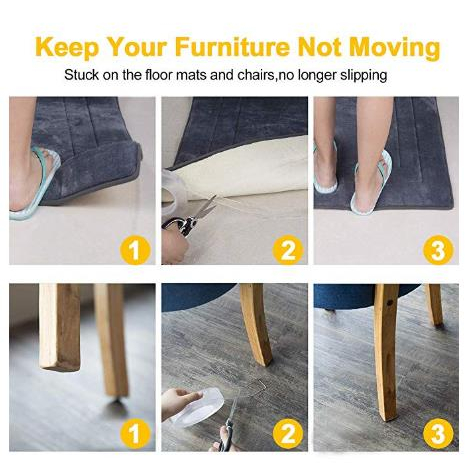 Keep Your Furniture Not Moving

Stuck on the floor mats and chairs,no longer slipping

1

2

3

1

2

3