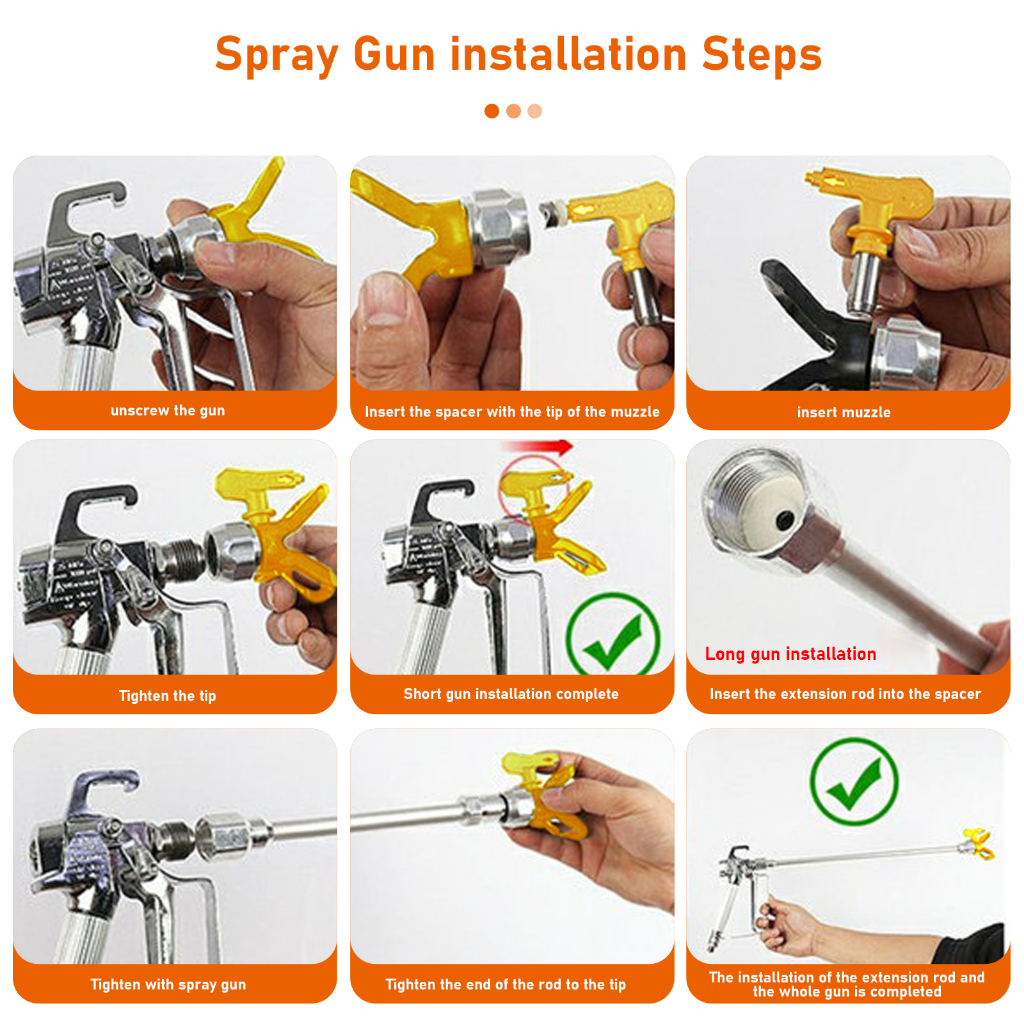 Spray Gun installation Steps

unscrew the gun

Insert the spacer with the tip of the muzzle

insert muzzle

Tighten the tip

Short gun installation complete

Long gun installation

Insert the extension rod into the spacer

Tighten with spray gun

Tighten the end of the rod to the tip

The installation of the extension rod and the whole gun is completed