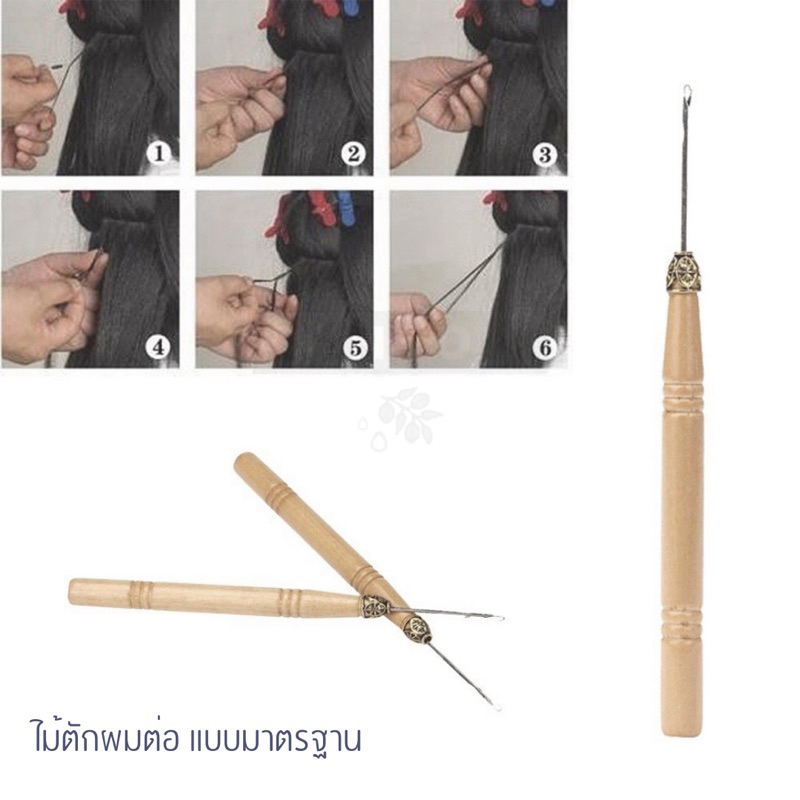 1
2
3
4
5
6

ไม้ตักผมต่อ แบบมาตรฐาน