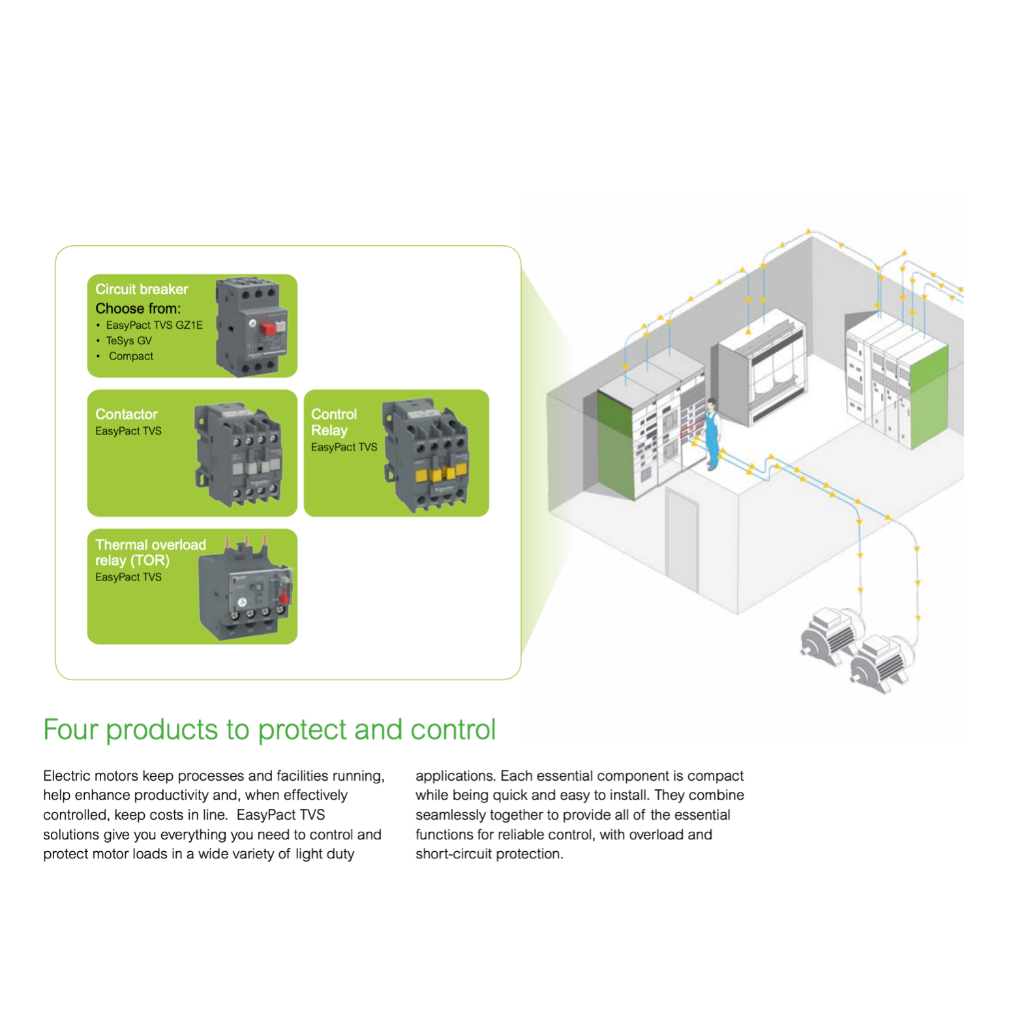 Circuit breaker
Choose from:
• EasyPact TVS GZ1E
• TeSys GV
• Compact

Contactor
EasyPact TVS

Control Relay
EasyPact TVS

Thermal overload relay (TOR)
EasyPact TVS

Four products to protect and control

Electric motors keep processes and facilities running, help enhance productivity and, when effectively controlled, keep costs in line. EasyPact TVS solutions give you everything you need to control and protect motor loads in a wide variety of light duty applications. Each essential component is compact while being quick and easy to install. They combine seamlessly together to provide all of the essential functions for reliable control, with overload and short-circuit protection.