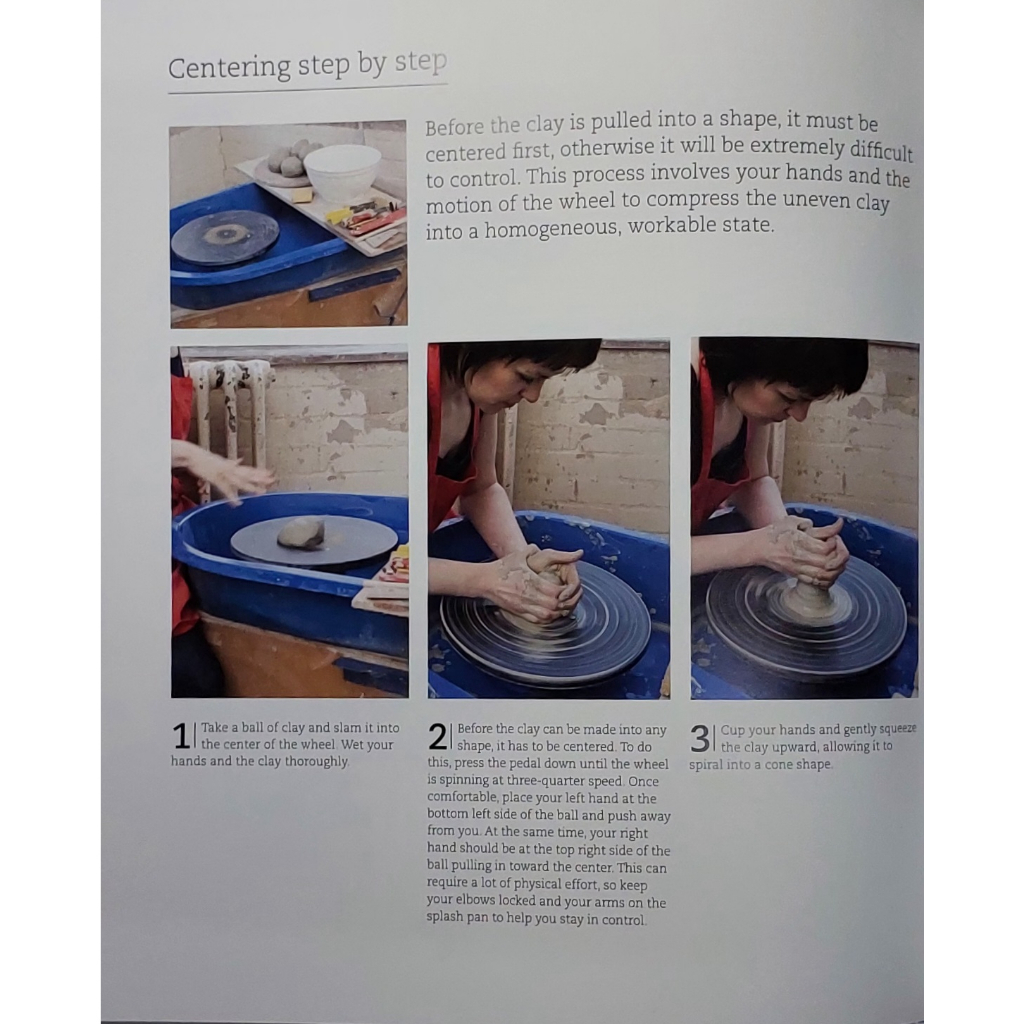 Centering step by step

Before the clay is pulled into a shape, it must be centered first, otherwise it will be extremely difficult to control. This process involves your hands and the motion of the wheel to compress the uneven clay into a homogeneous, workable state.

1 Take a ball of clay and slam it into the center of the wheel. Wet your hands and the clay thoroughly.

2 Before the clay can be made into any shape, it has to be centered. To do this, press the pedal down until the wheel is spinning at three-quarter speed. Once comfortable, place your left hand at the bottom left side of the ball and push away from you. At the same time, your right hand should be at the top right side of the ball pulling in toward the center. This can require a lot of physical effort, so keep your elbows locked and your arms on the splash pan to help you stay in control.

3 Cup your hands and gently squeeze the clay upward, allowing it to spiral into a cone shape.