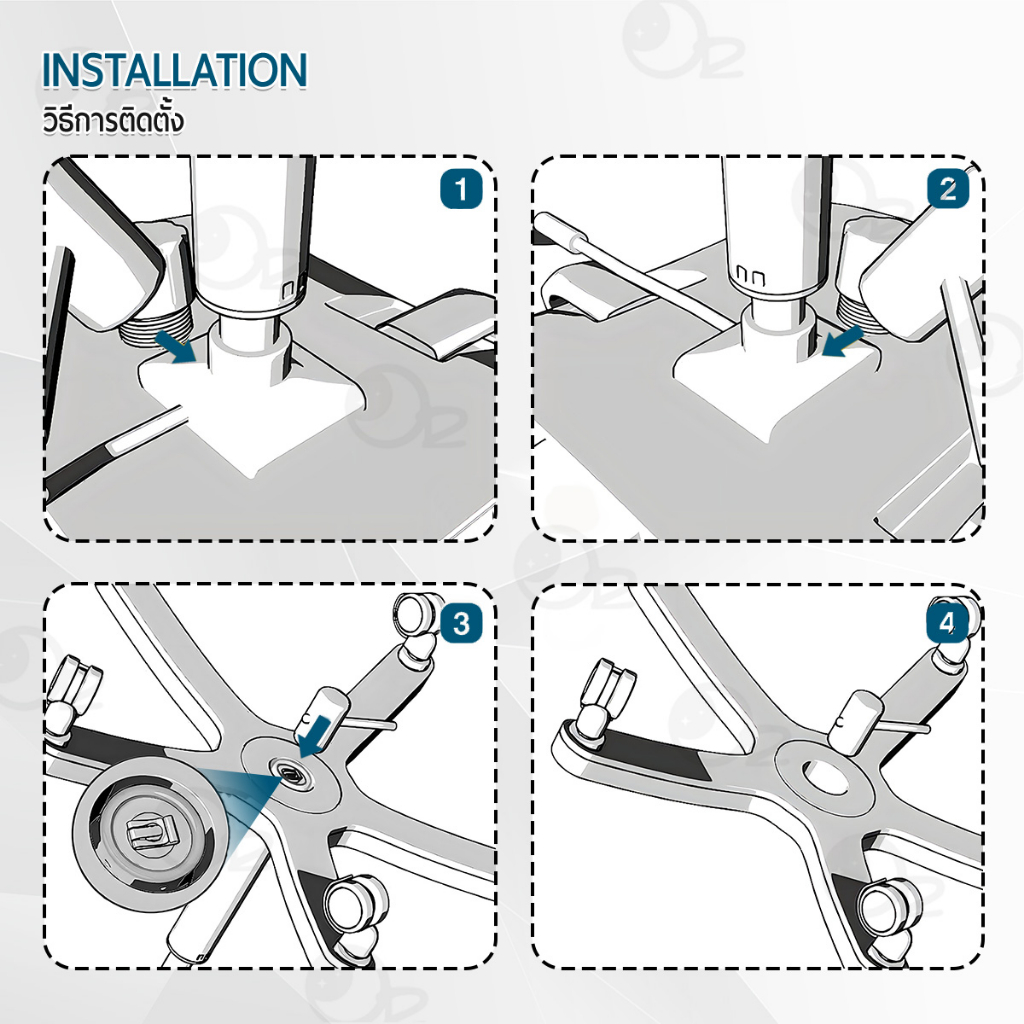 INSTALLATION
วิธีการติดตั้ง

1

2

3

4