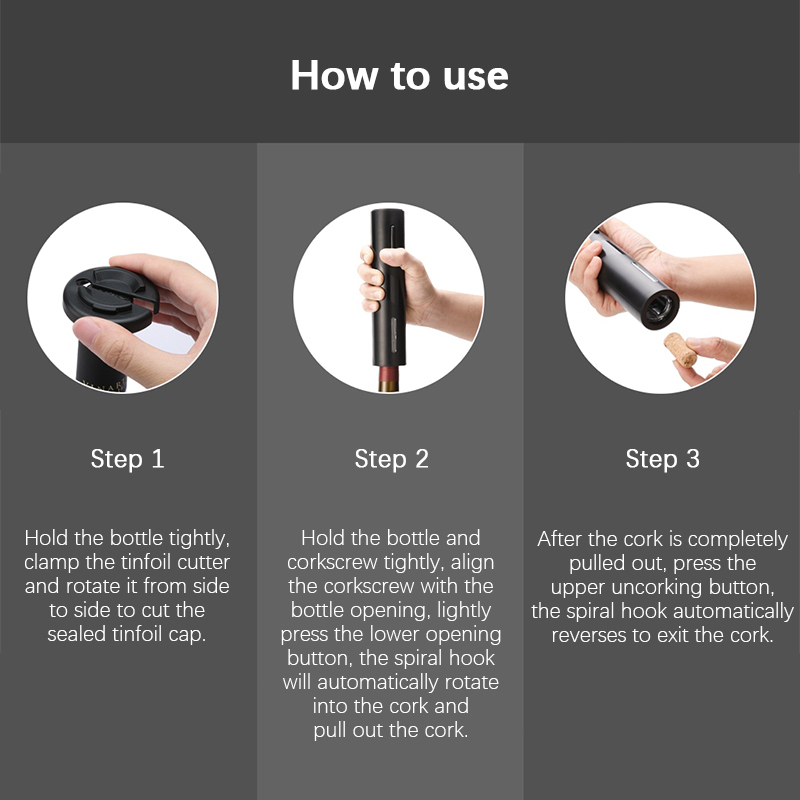 How to use

Step 1

Hold the bottle tightly, clamp the tinfoil cutter and rotate it from side to side to cut the sealed tinfoil cap.

Step 2

Hold the bottle and corkscrew tightly, align the corkscrew with the bottle opening, lightly press the lower opening button, the spiral hook will automatically rotate into the cork and pull out the cork.

Step 3

After the cork is completely pulled out, press the upper uncorking button, the spiral hook automatically reverses to exit the cork.