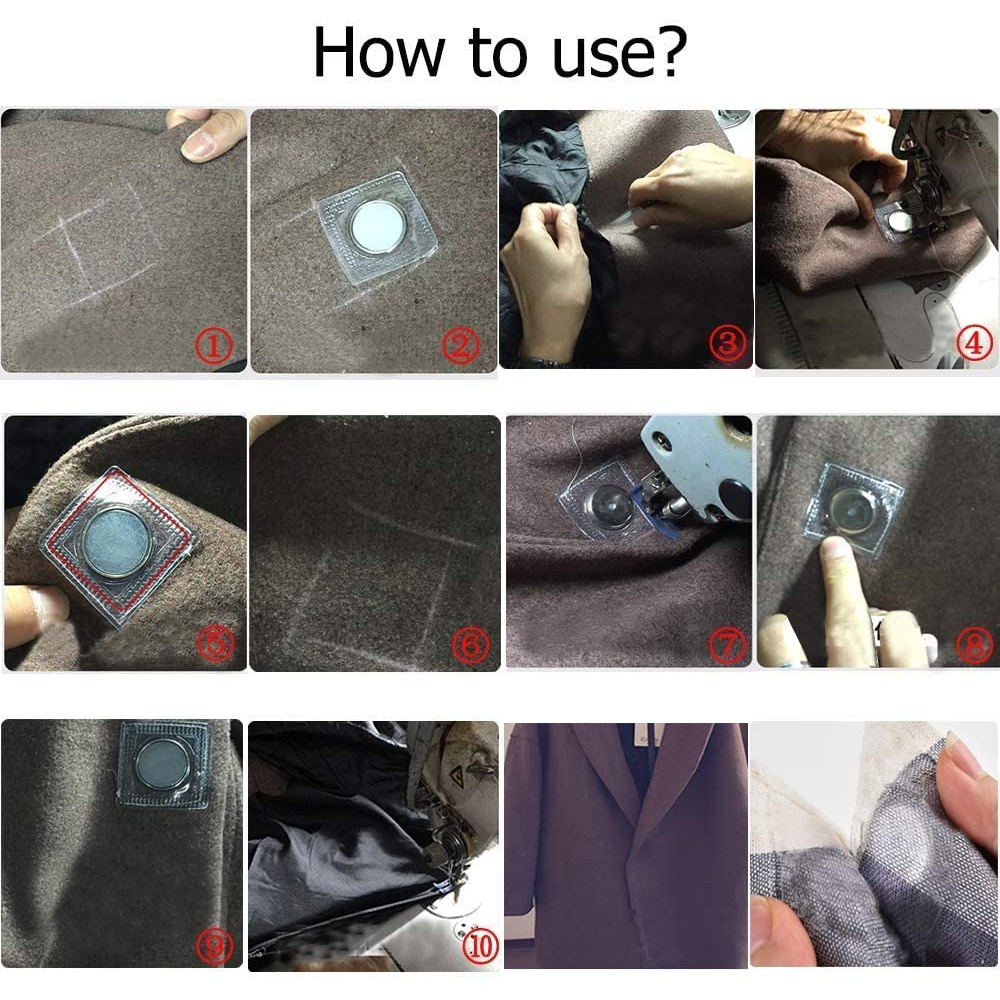 How to use?

①

②

③

④

⑤

⑥

⑦

⑧

⑨

⑩