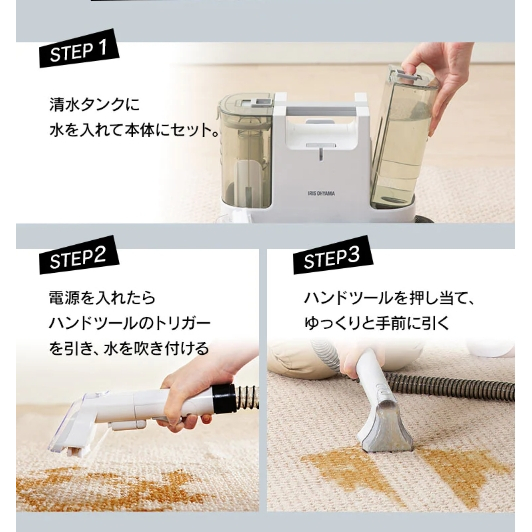 STEP 1

清水タンクに
水を入れて本体にセット。

IRIS OHYAMA

STEP2

電源を入れたら
ハンドツールのトリガー
を引き、水を吹き付ける

STEP3

ハンドツールを押し当て、
ゆっくりと手前に引く