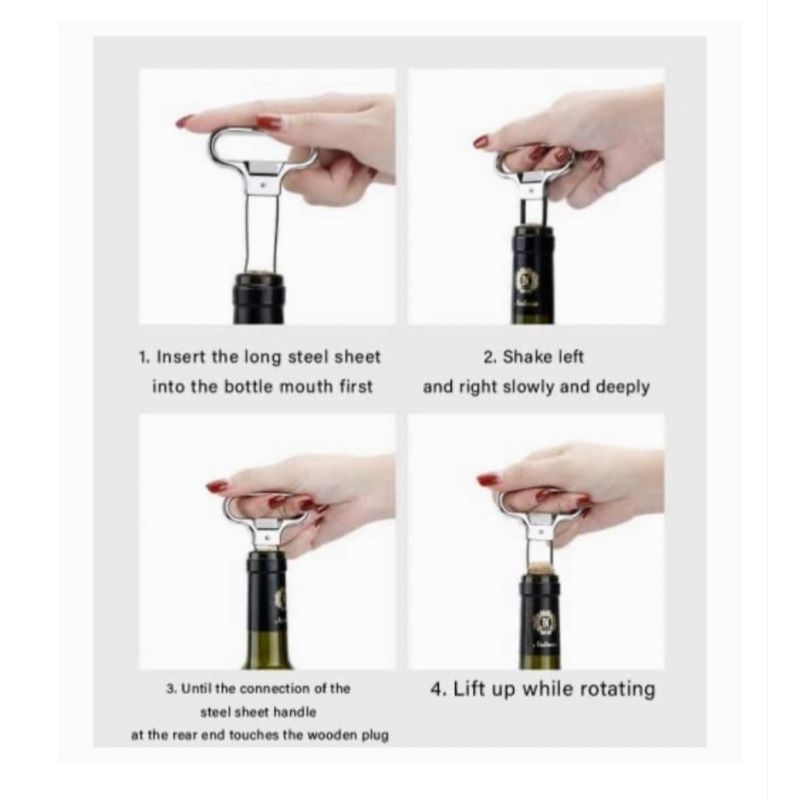 1. Insert the long steel sheet into the bottle mouth first

2. Shake left and right slowly and deeply

3. Until the connection of the steel sheet handle at the rear end touches the wooden plug

4. Lift up while rotating