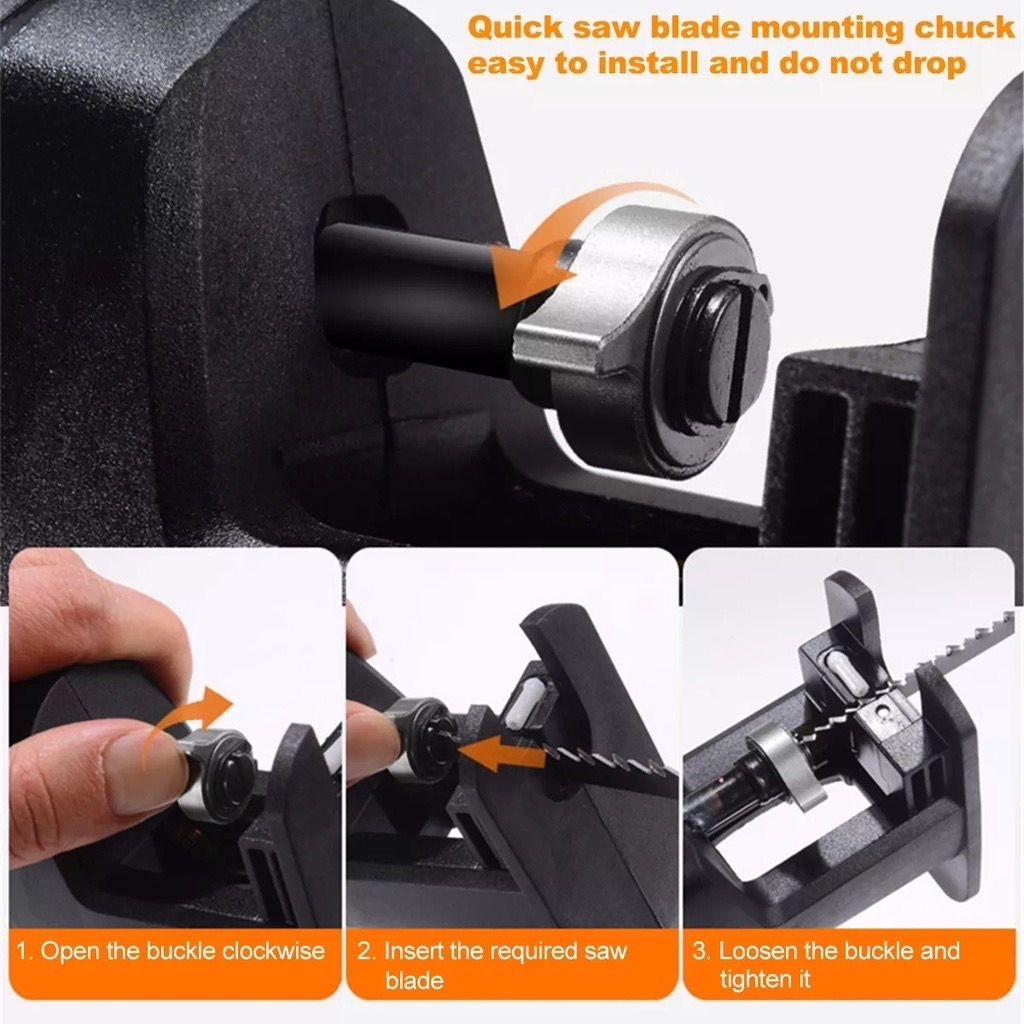 Quick saw blade mounting chuck easy to install and do not drop

1. Open the buckle clockwise

2. Insert the required saw blade

3. Loosen the buckle and tighten it