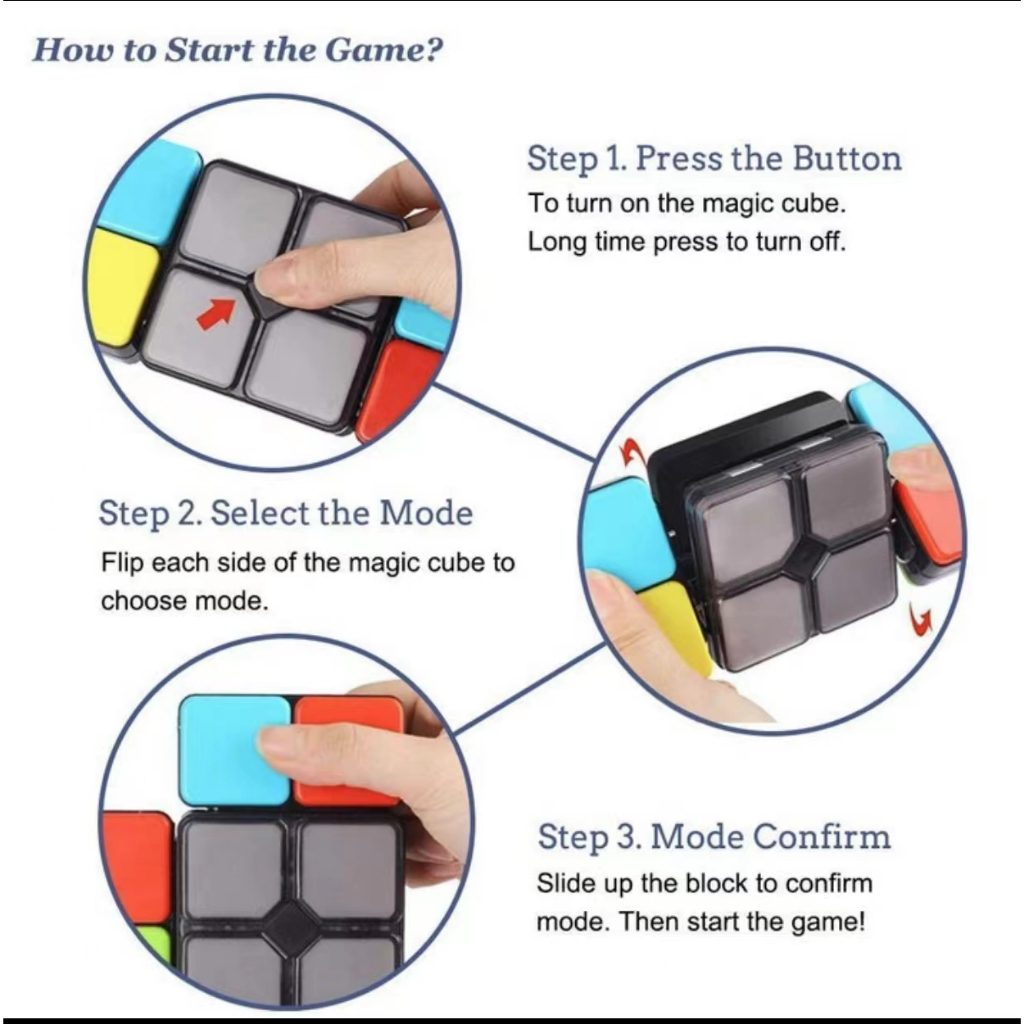 How to Start the Game?

Step 1. Press the Button
To turn on the magic cube.
Long time press to turn off.

Step 2. Select the Mode
Flip each side of the magic cube to choose mode.

Step 3. Mode Confirm
Slide up the block to confirm mode. Then start the game!