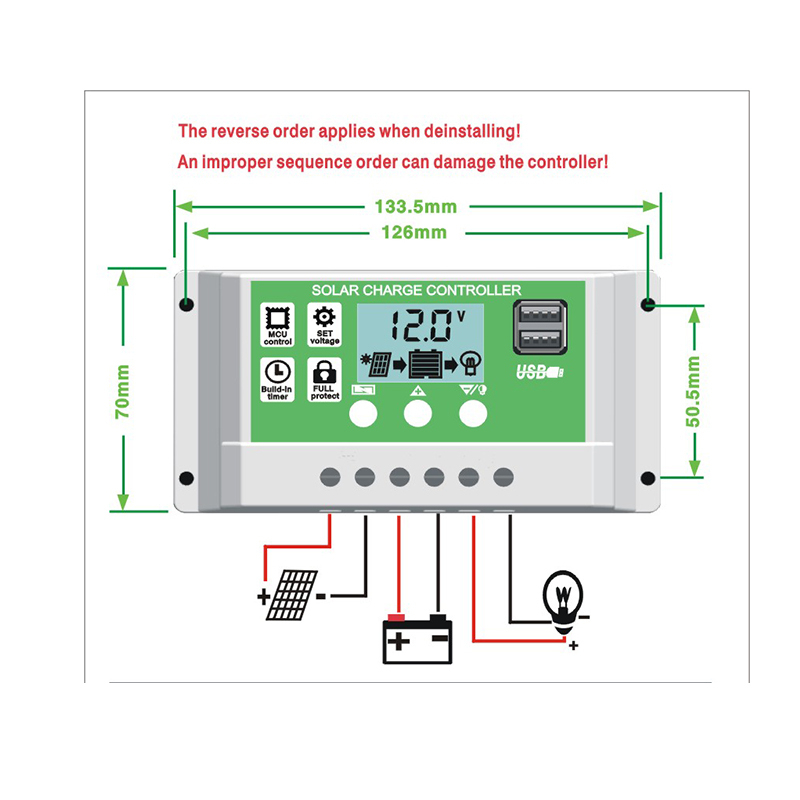 The reverse order applies when deinstalling!
An improper sequence order can damage the controller!

133.5mm
126mm

70mm
50.5mm

SOLAR CHARGE CONTROLLER

MCU control
SET voltage
Build-in timer
FULL protect

12.0 V

USB

+ -
+ -
- +