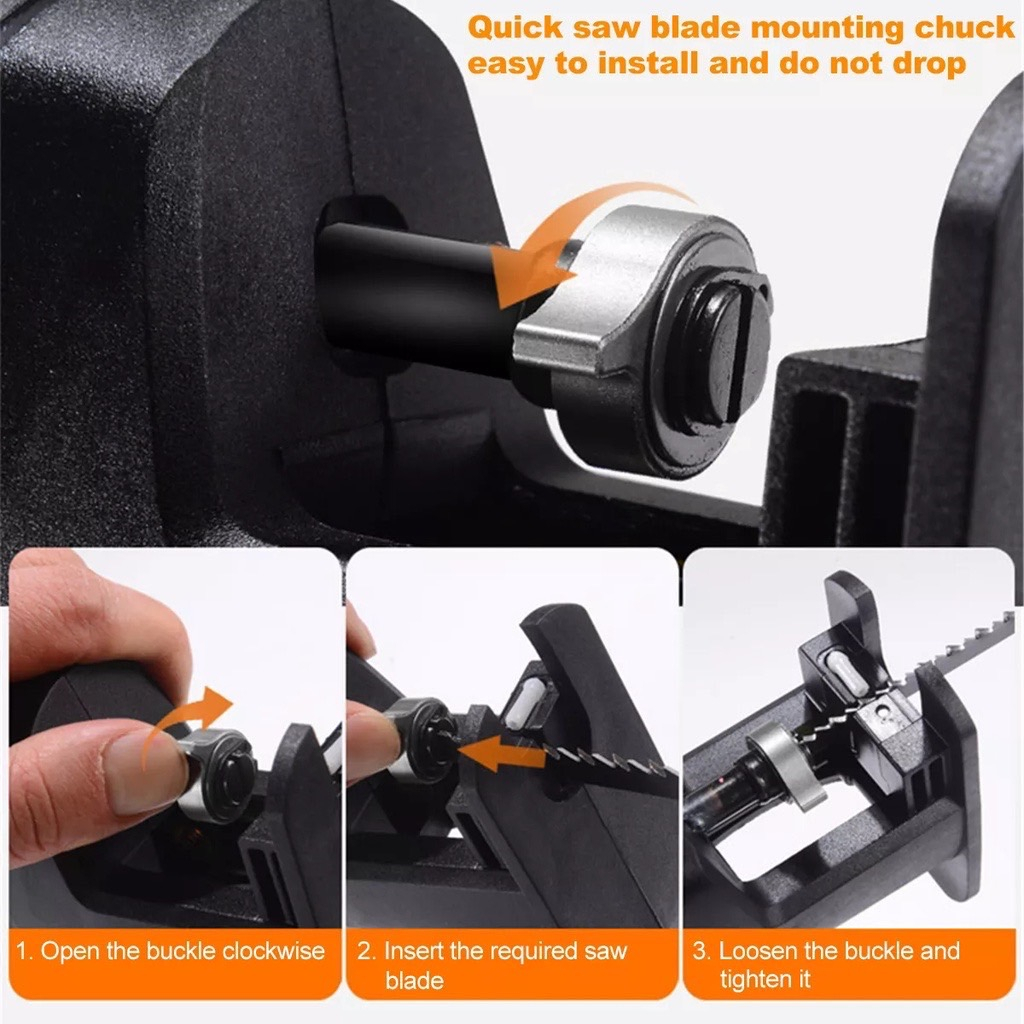 Quick saw blade mounting chuck easy to install and do not drop

1. Open the buckle clockwise

2. Insert the required saw blade

3. Loosen the buckle and tighten it