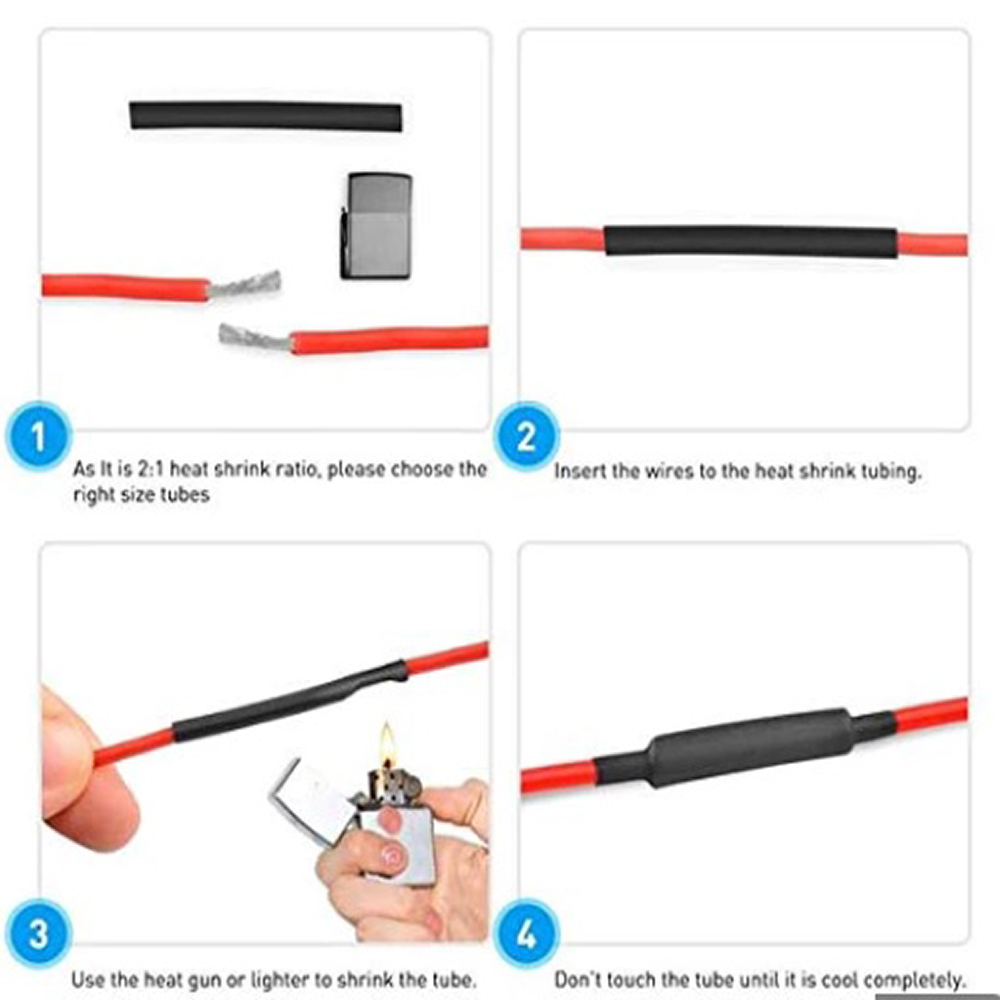 1

As It is 2:1 heat shrink ratio, please choose the right size tubes

2

Insert the wires to the heat shrink tubing.

3

Use the heat gun or lighter to shrink the tube.

4

Don't touch the tube until it is cool completely.