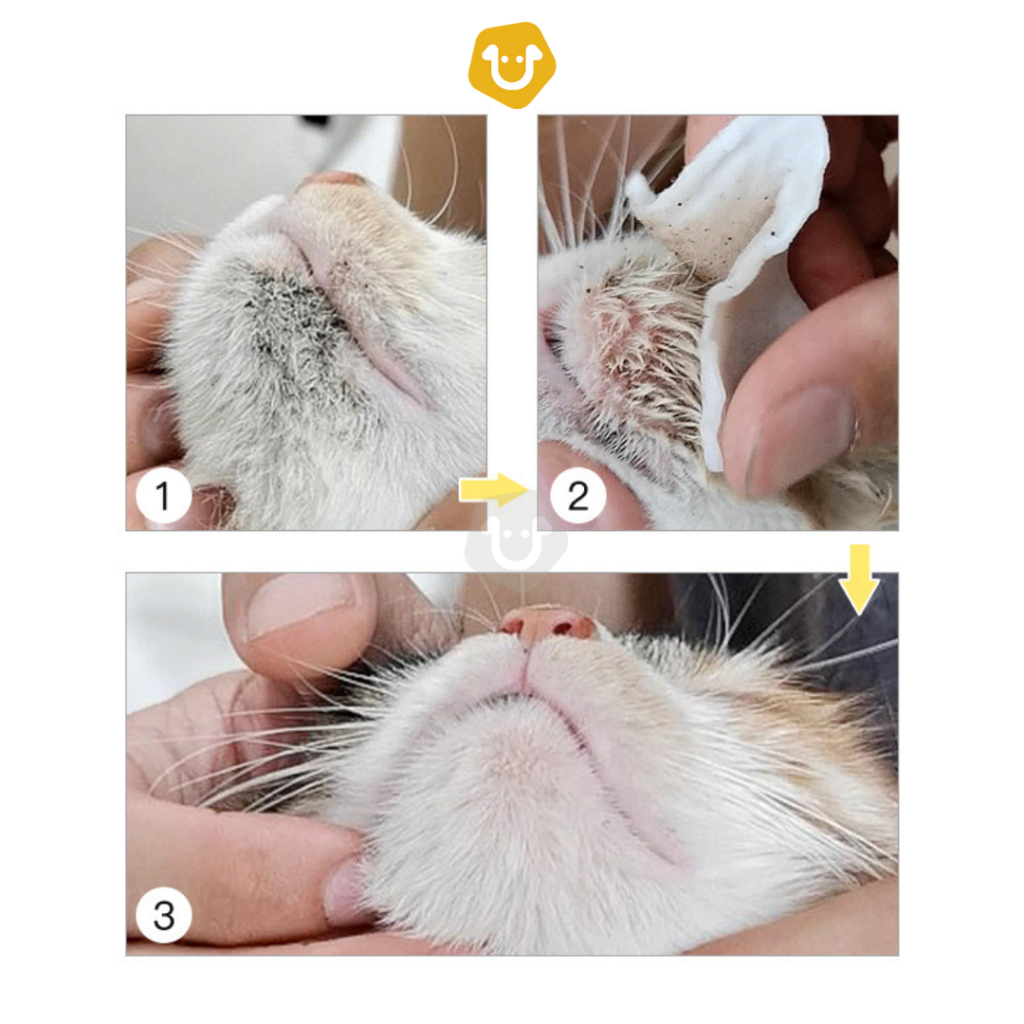 1

2

3