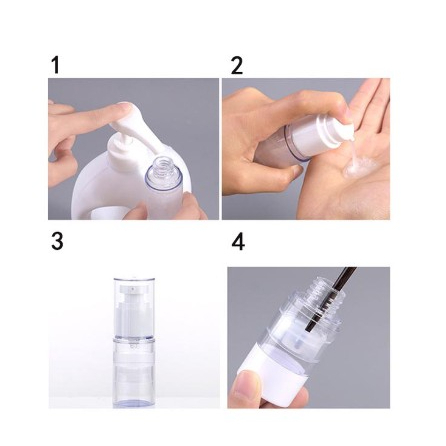 1

2

3

4