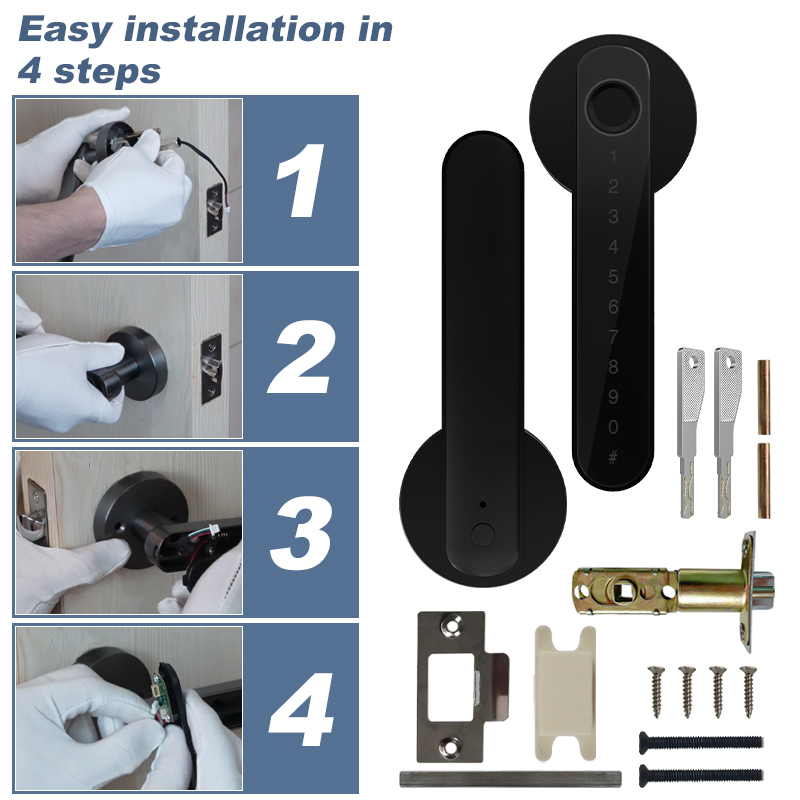 Easy installation in 4 steps

1

2

3

4

1
2
3
4
5
6
7
8
9
0
#