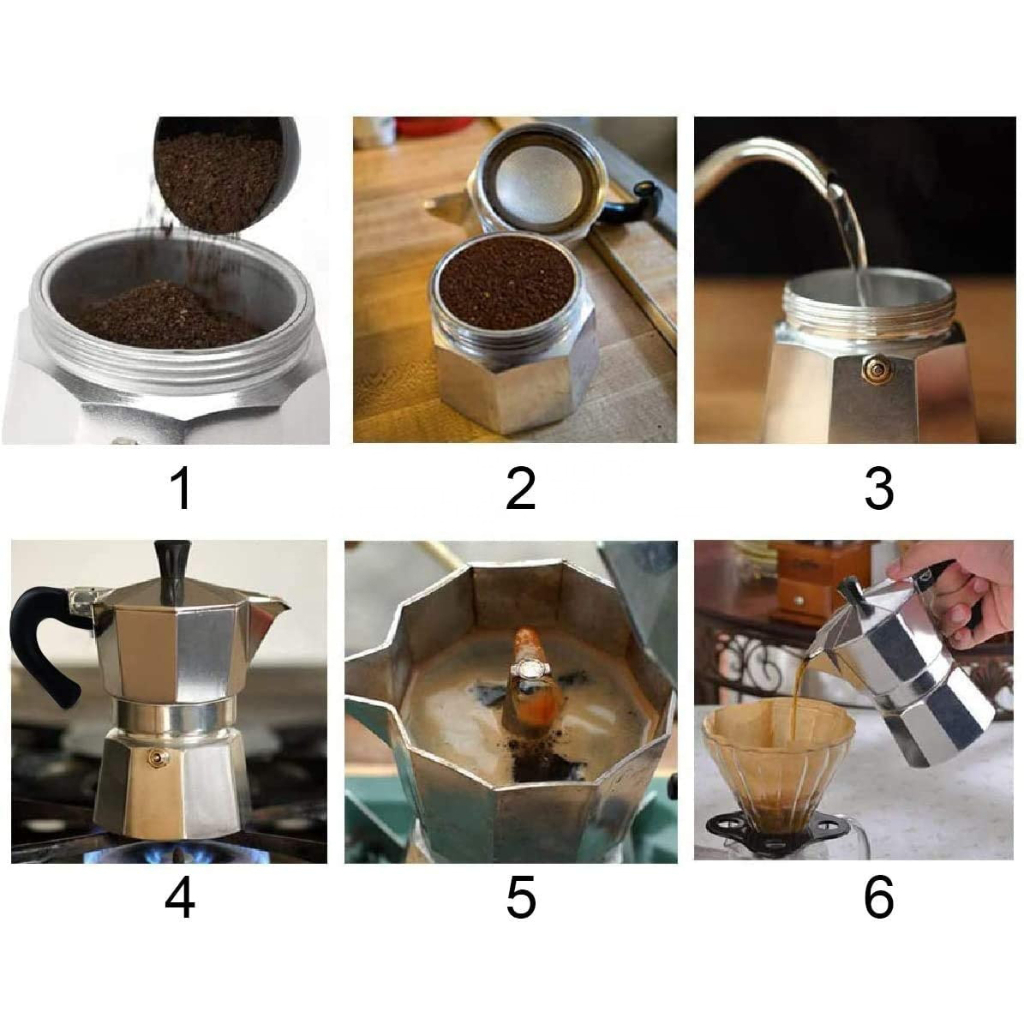 1

2

3

4

5

6