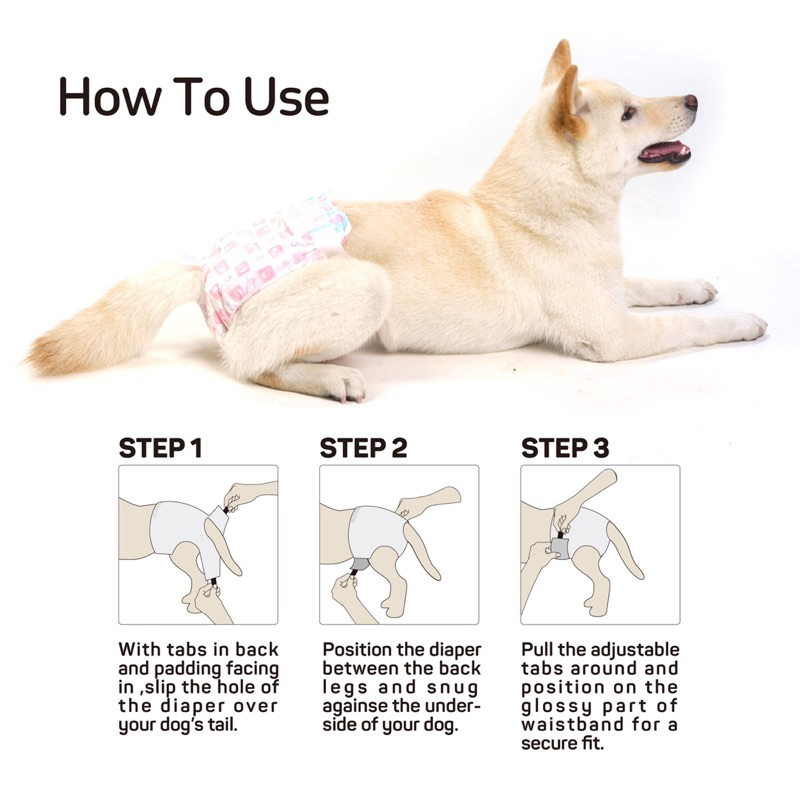 How To Use

STEP 1

With tabs in back and padding facing in ,slip the hole of the diaper over your dog's tail.

STEP 2

Position the diaper between the back legs and snug againse the underside of your dog.

STEP 3

Pull the adjustable tabs around and position on the glossy part of waistband for a secure fit.