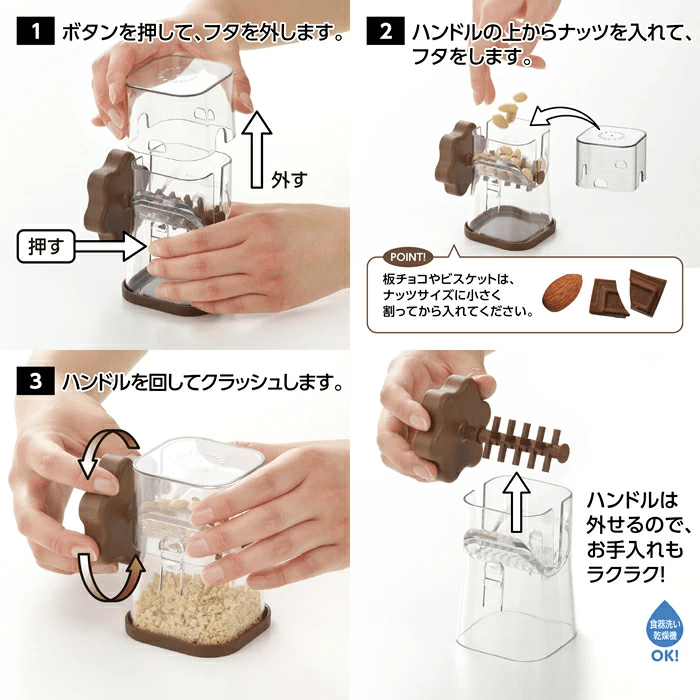 1 ボタンを押して、フタを外します。

外す

押す

2 ハンドルの上からナッツを入れて、フタをします。

POINT!
板チョコやビスケットは、ナッツサイズに小さく割ってから入れてください。

3 ハンドルを回してクラッシュします。

ハンドルは外せるので、お手入れもラクラク!

食器洗い乾燥機 OK!