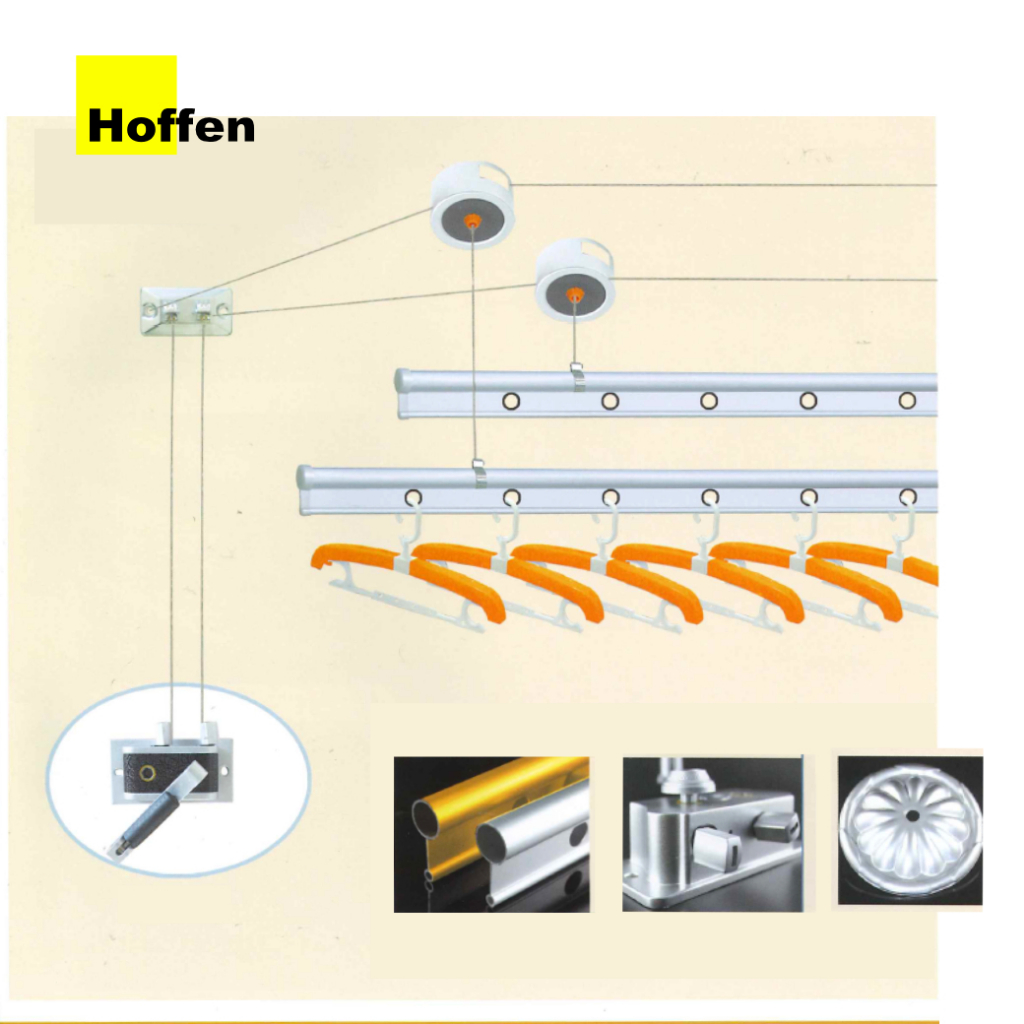 Hoffen