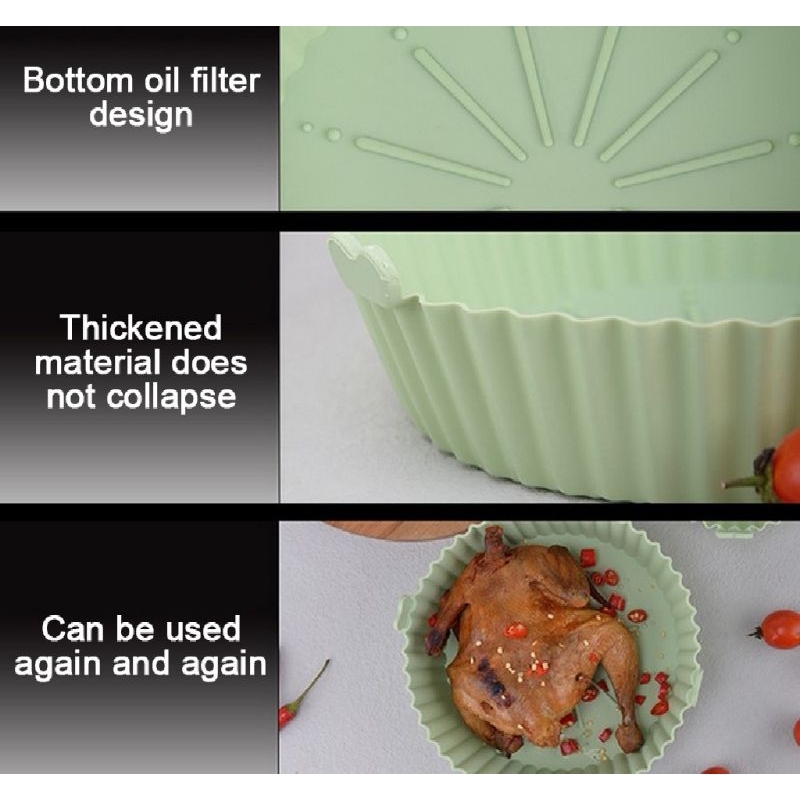 Bottom oil filter design

Thickened material does not collapse

Can be used again and again