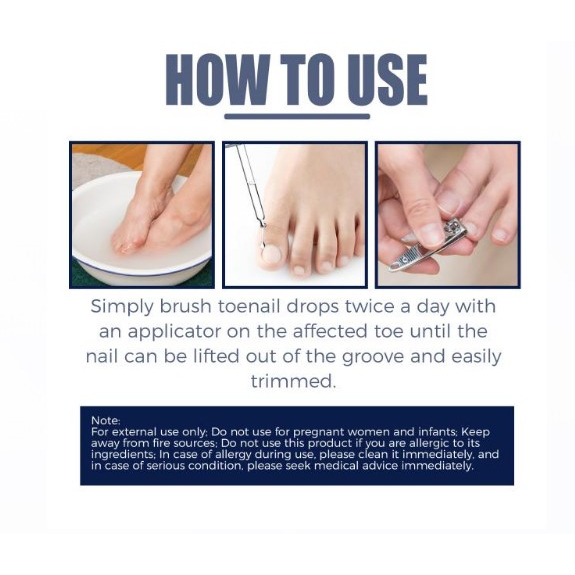 HOW TO USE

Simply brush toenail drops twice a day with an applicator on the affected toe until the nail can be lifted out of the groove and easily trimmed.

Note:
For external use only; Do not use for pregnant women and infants; Keep away from fire sources; Do not use this product if you are allergic to its ingredients; In case of allergy during use, please clean it immediately, and in case of serious condition, please seek medical advice immediately.