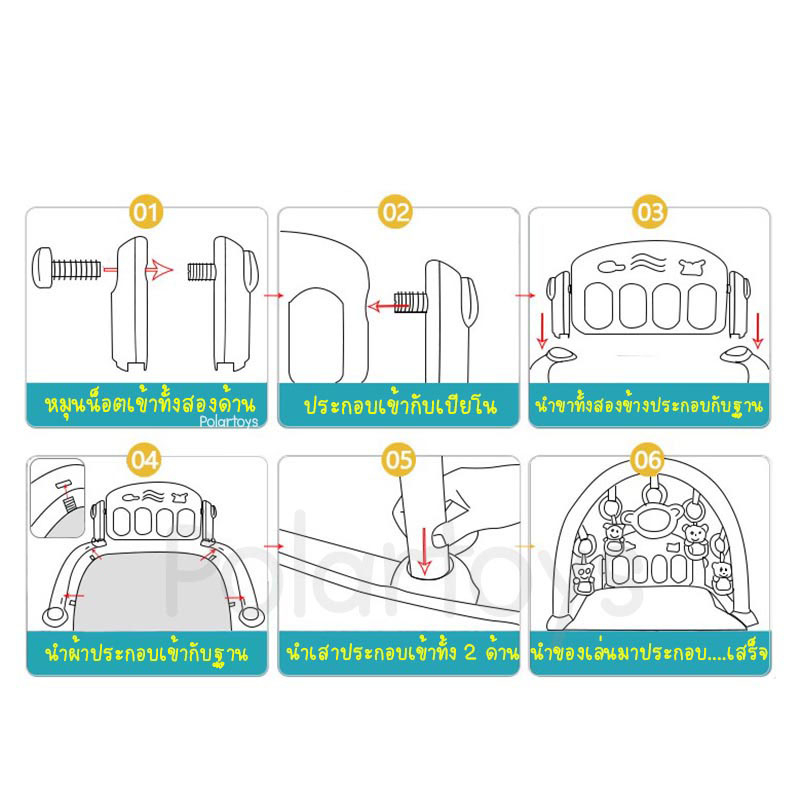 01
หมุนน็อตเข้าทั้งสองด้าน
Polartoys

02
ประกอบเข้ากับเปียโน

03
นำขาทั้งสองข้างประกอบกับฐาน

04
นำผ้าประกอบเข้ากับฐาน

05
นำเสาประกอบเข้าทั้ง 2 ด้าน

06
นำของเล่นมาประกอบ....เสร็จ

Polartoys