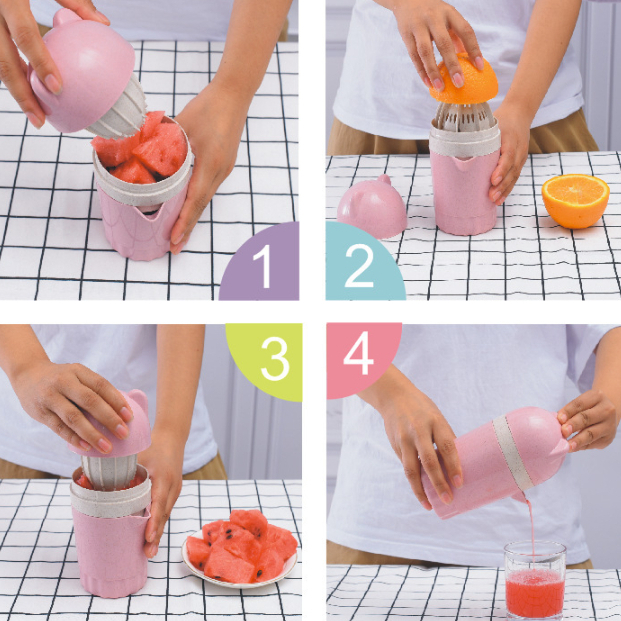 1
2
3
4