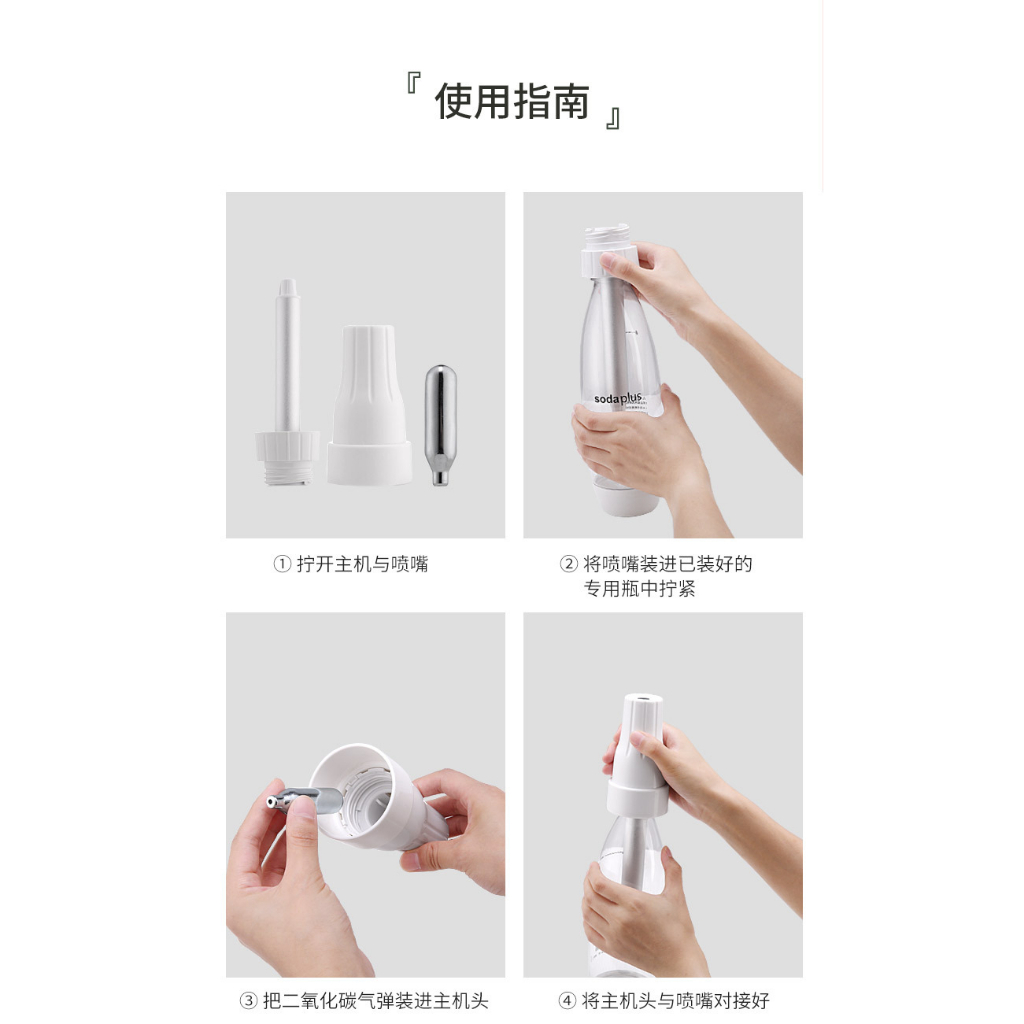 『 使用指南 』

sodaplus

① 拧开主机与喷嘴

② 将喷嘴装进已装好的专用瓶中拧紧

③ 把二氧化碳气弹装进主机头

④ 将主机头与喷嘴对接好