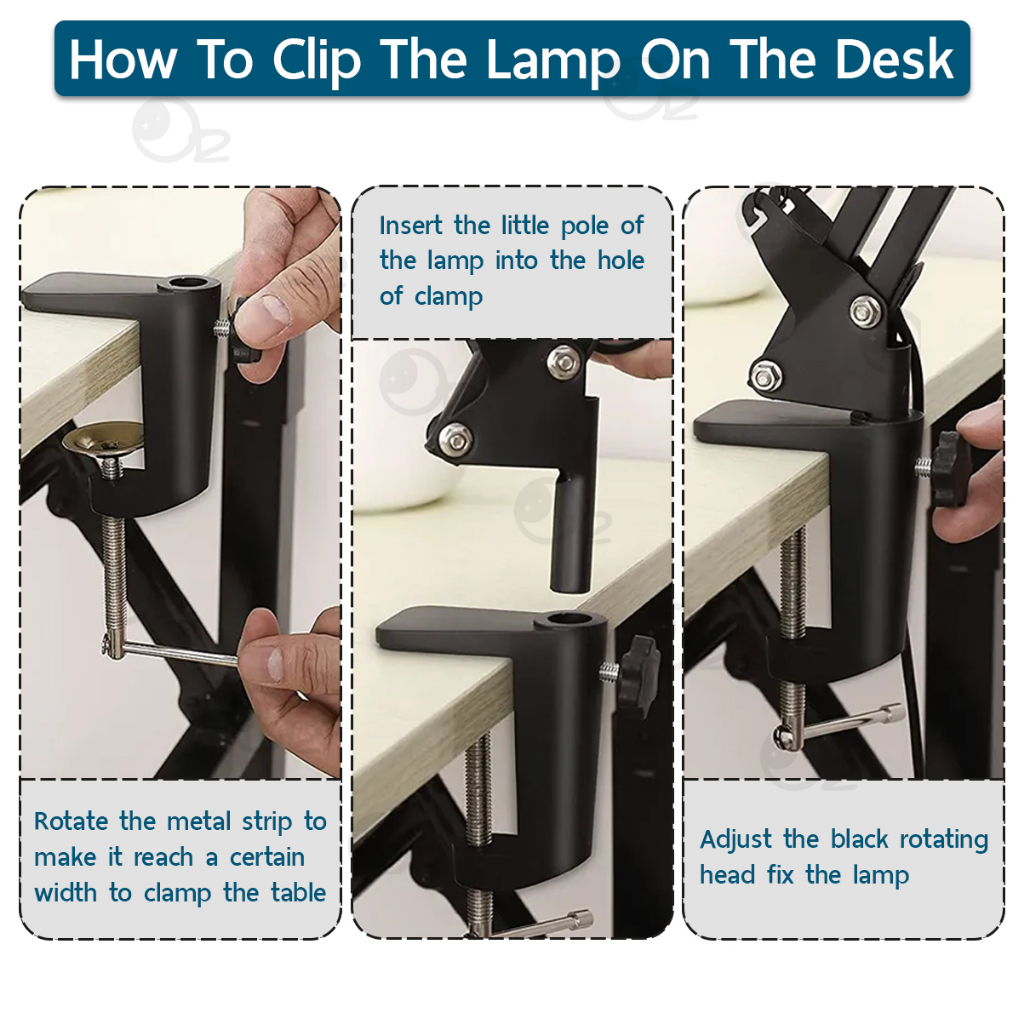 How To Clip The Lamp On The Desk

Rotate the metal strip to make it reach a certain width to clamp the table

Insert the little pole of the lamp into the hole of clamp

Adjust the black rotating head fix the lamp