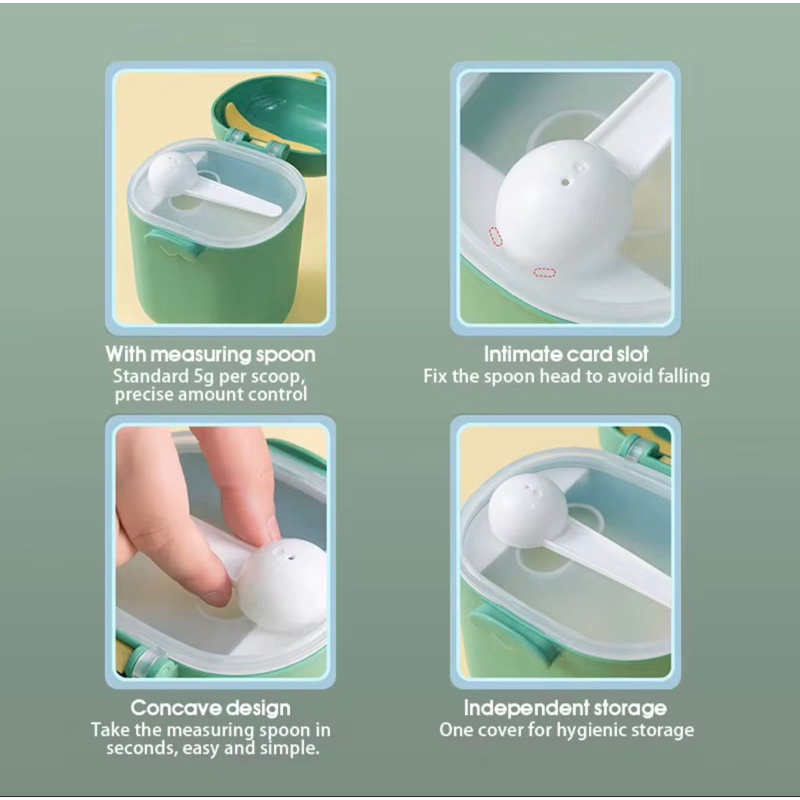 With measuring spoon
Standard 5g per scoop, precise amount control

Intimate card slot
Fix the spoon head to avoid falling

Concave design
Take the measuring spoon in seconds, easy and simple.

Independent storage
One cover for hygienic storage