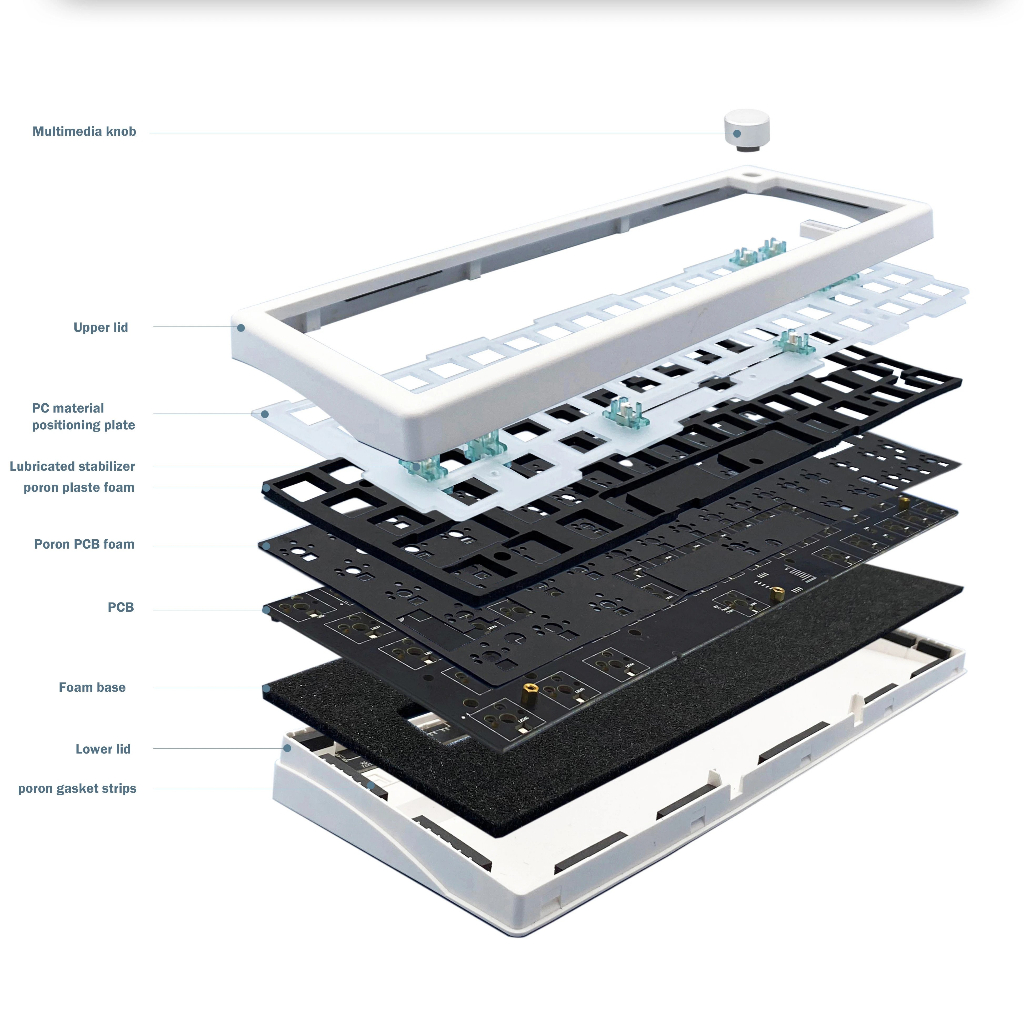 Multimedia knob

Upper lid

PC material
positioning plate

Lubricated stabilizer
poron plaste foam

Poron PCB foam

PCB

Foam base

Lower lid

poron gasket strips