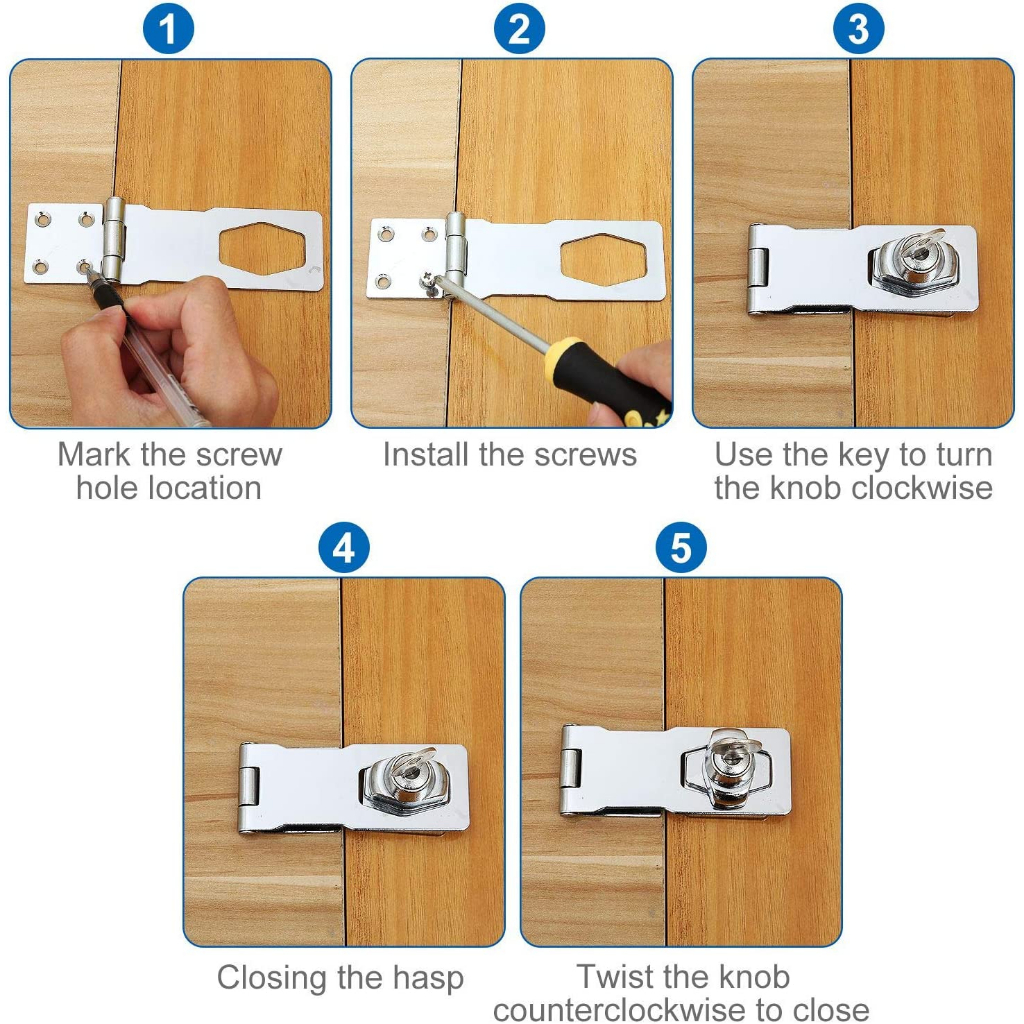 1

Mark the screw hole location

2

Install the screws

3

Use the key to turn the knob clockwise

4

Closing the hasp

5

Twist the knob counterclockwise to close