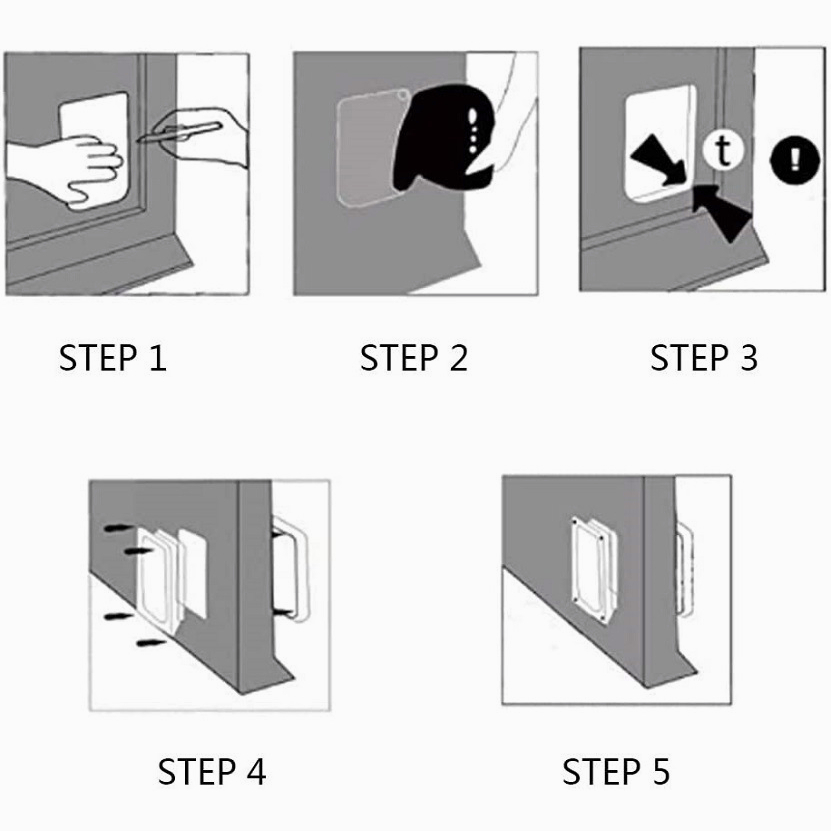 t

!

STEP 1

STEP 2

STEP 3

STEP 4

STEP 5