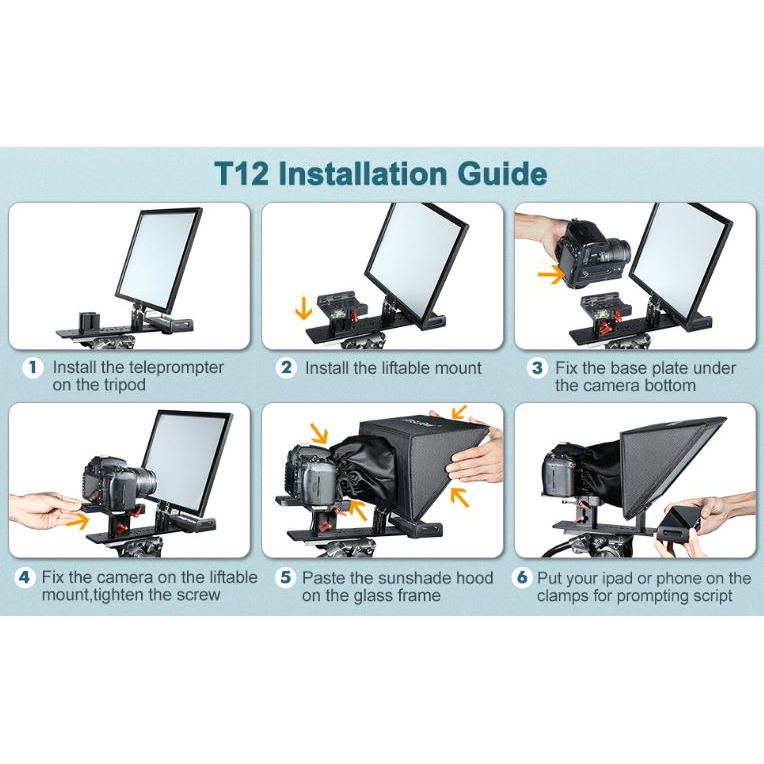 T12 Installation Guide

1 Install the teleprompter on the tripod

2 Install the liftable mount

3 Fix the base plate under the camera bottom

4 Fix the camera on the liftable mount,tighten the screw

5 Paste the sunshade hood on the glass frame

6 Put your ipad or phone on the clamps for prompting script