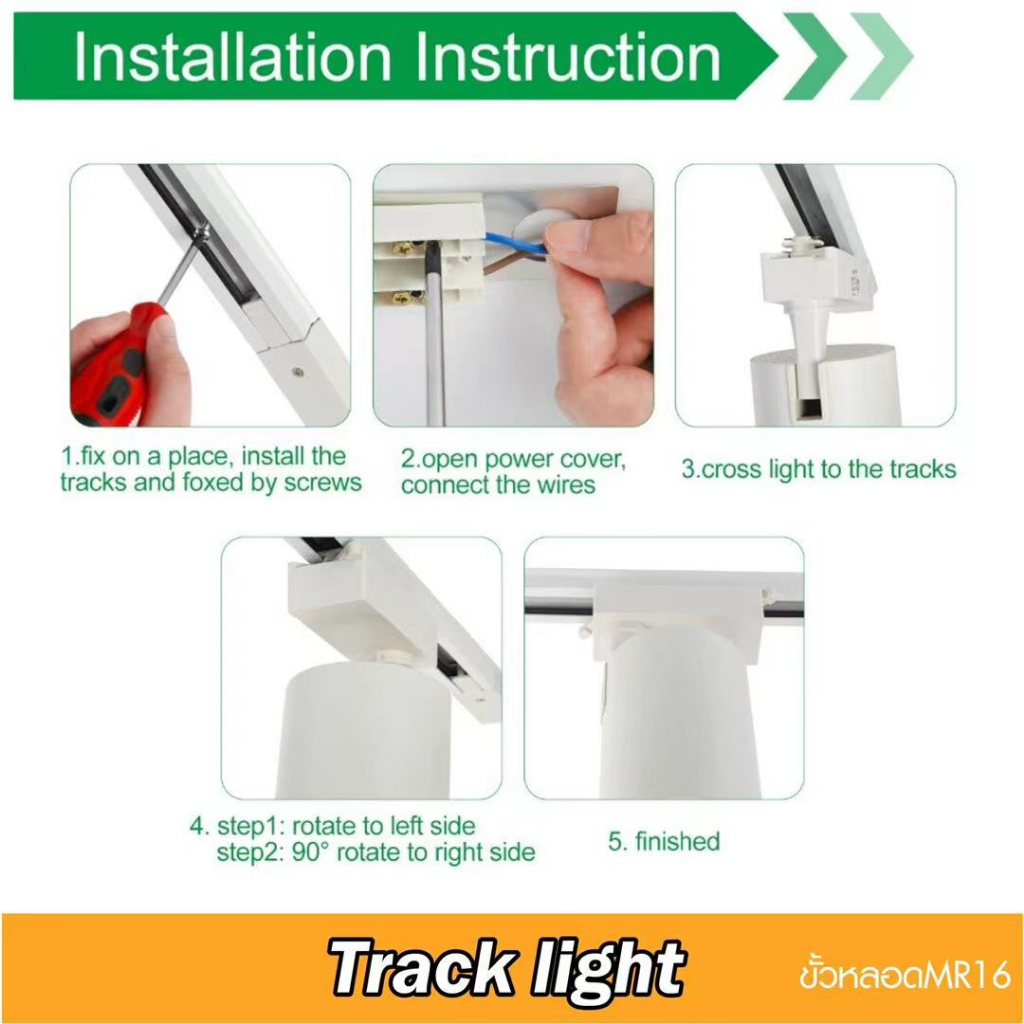 Installation Instruction

1.fix on a place, install the tracks and foxed by screws

2.open power cover, connect the wires

3.cross light to the tracks

4. step1: rotate to left side
step2: 90° rotate to right side

5. finished

Track light

ขั้วหลอดMR16