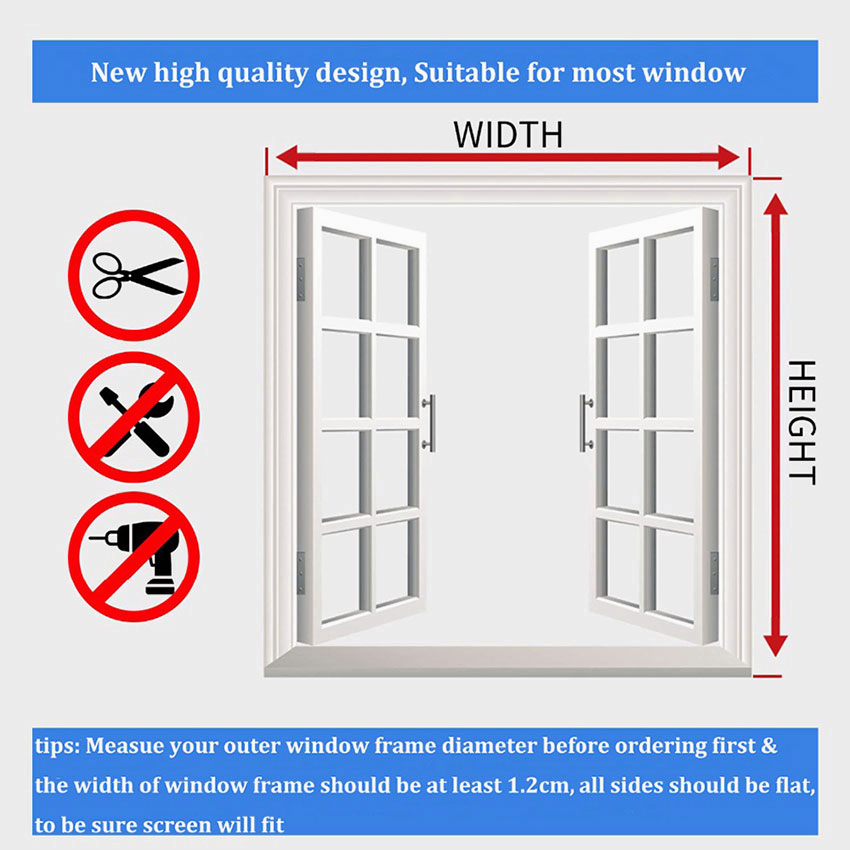 New high quality design, Suitable for most window

WIDTH

HEIGHT

tips: Measue your outer window frame diameter before ordering first & the width of window frame should be at least 1.2cm, all sides should be flat, to be sure screen will fit