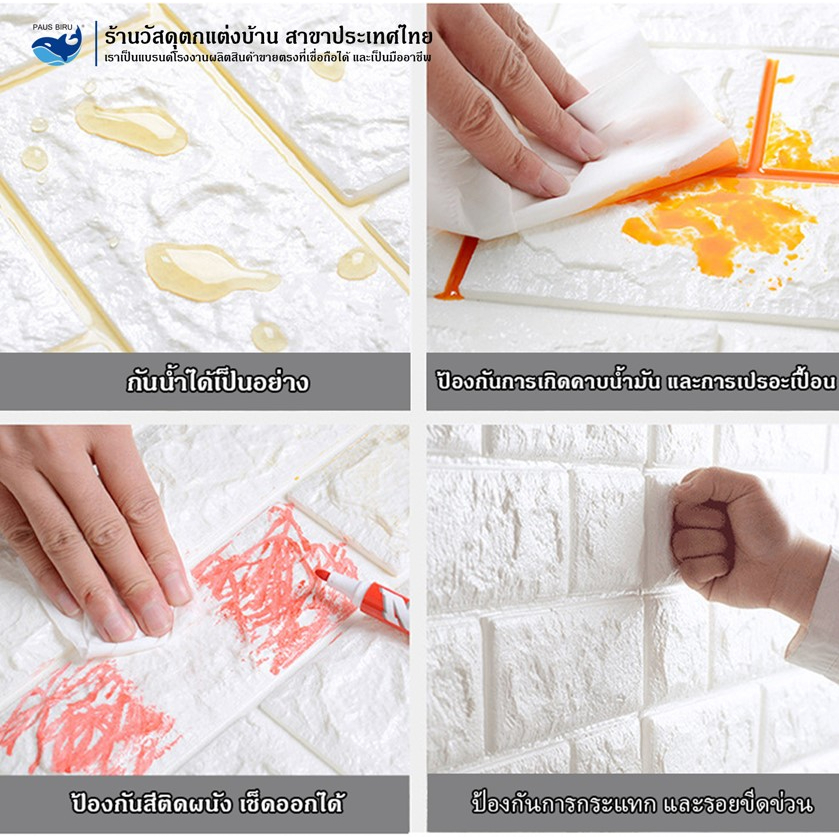 PAUS BIRU

ร้านวัสดุตกแต่งบ้าน สาขาประเทศไทย
เราเป็นแบรนด์โรงงานผลิตสินค้าขายตรงที่เชื่อถือได้ และเป็นมืออาชีพ

กันน้ำได้เป็นอย่าง

ป้องกันการเกิดคาบน้ำมัน และการเปรอะเปื้อน

ป้องกันสีติดผนัง เช็ดออกได้

ป้องกันการกระแทก และรอยขีดข่วน