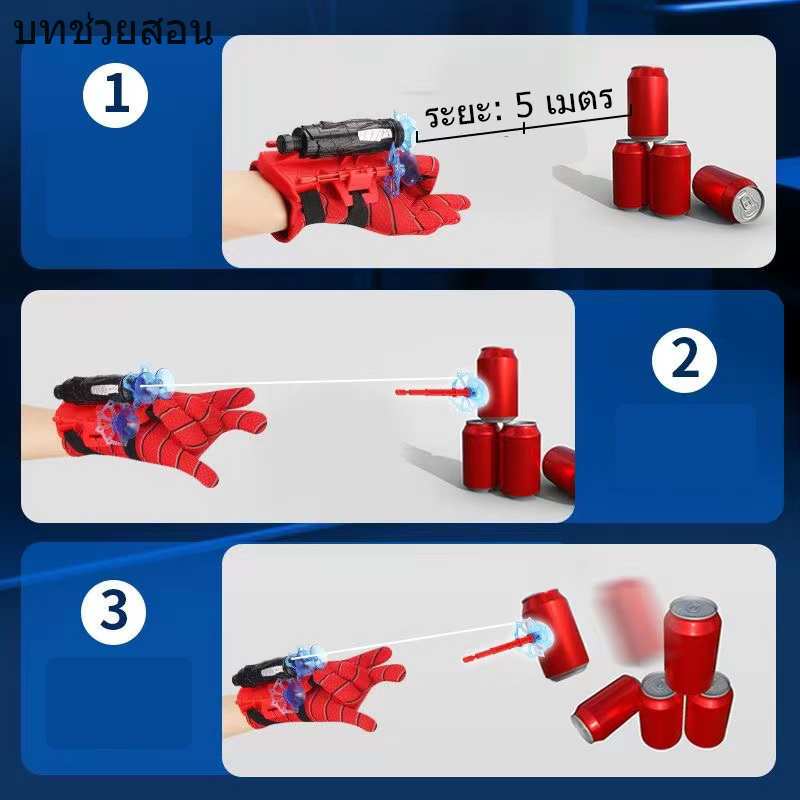 บทช่วยสอน

1

ระยะ: 5 เมตร

2

3