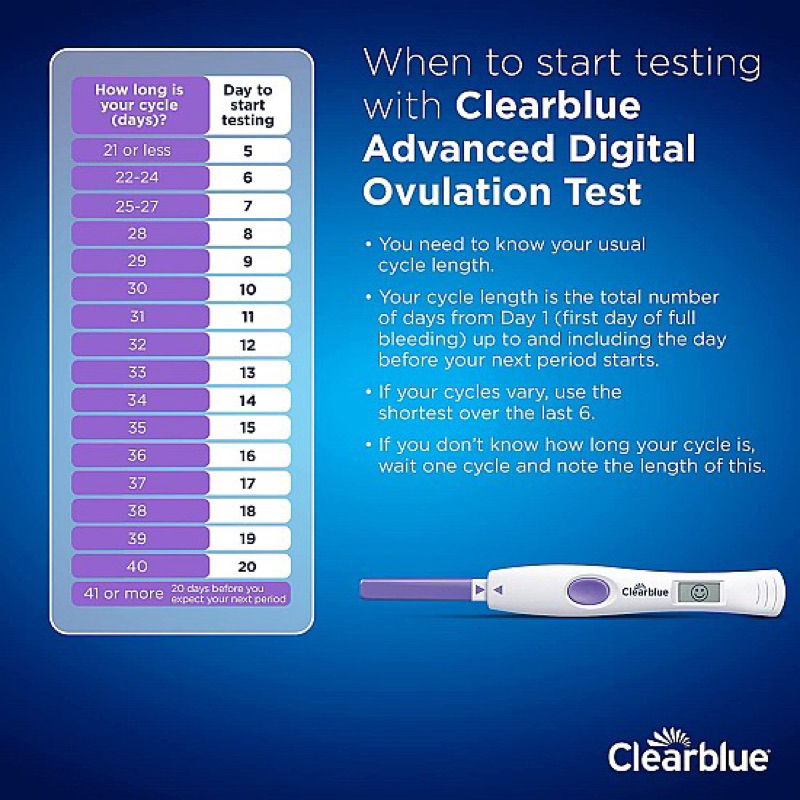 | How long is your cycle (days)? | Day to start testing |
|---|---|
| 21 or less | 5 |
| 22-24 | 6 |
| 25-27 | 7 |
| 28 | 8 |
| 29 | 9 |
| 30 | 10 |
| 31 | 11 |
| 32 | 12 |
| 33 | 13 |
| 34 | 14 |
| 35 | 15 |
| 36 | 16 |
| 37 | 17 |
| 38 | 18 |
| 39 | 19 |
| 40 | 20 |
| 41 or more | 20 days before you expect your next period |

When to start testing with Clearblue Advanced Digital Ovulation Test

• You need to know your usual cycle length.

• Your cycle length is the total number of days from Day 1 (first day of full bleeding) up to and including the day before your next period starts.

• If your cycles vary, use the shortest over the last 6.

• If you don't know how long your cycle is, wait one cycle and note the length of this.

Clearblue

Clearblue