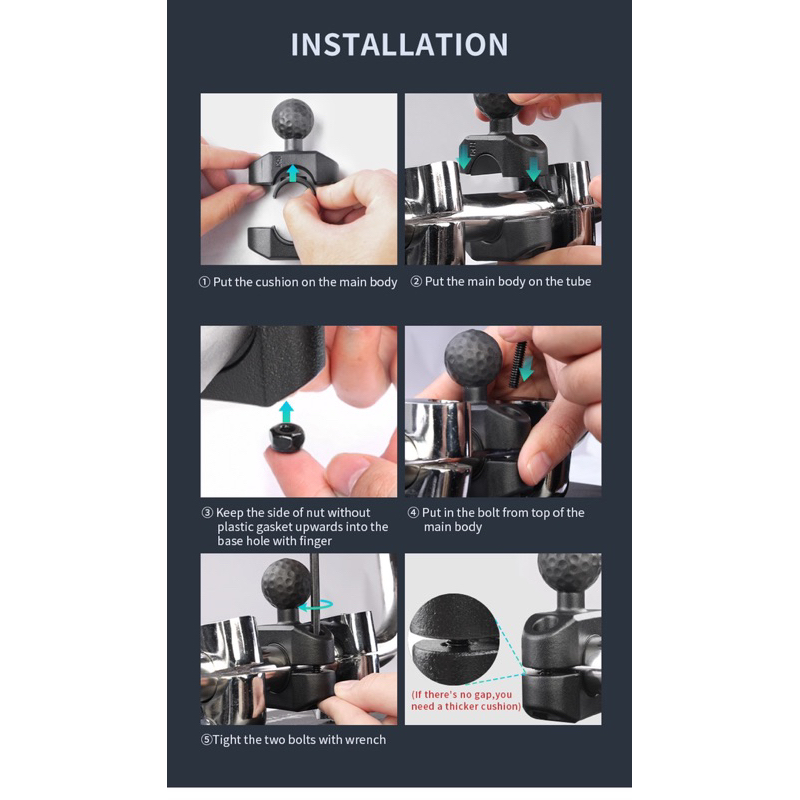 INSTALLATION

① Put the cushion on the main body

② Put the main body on the tube

③ Keep the side of nut without plastic gasket upwards into the base hole with finger

④ Put in the bolt from top of the main body

⑤Tight the two bolts with wrench

(If there's no gap,you need a thicker cushion)