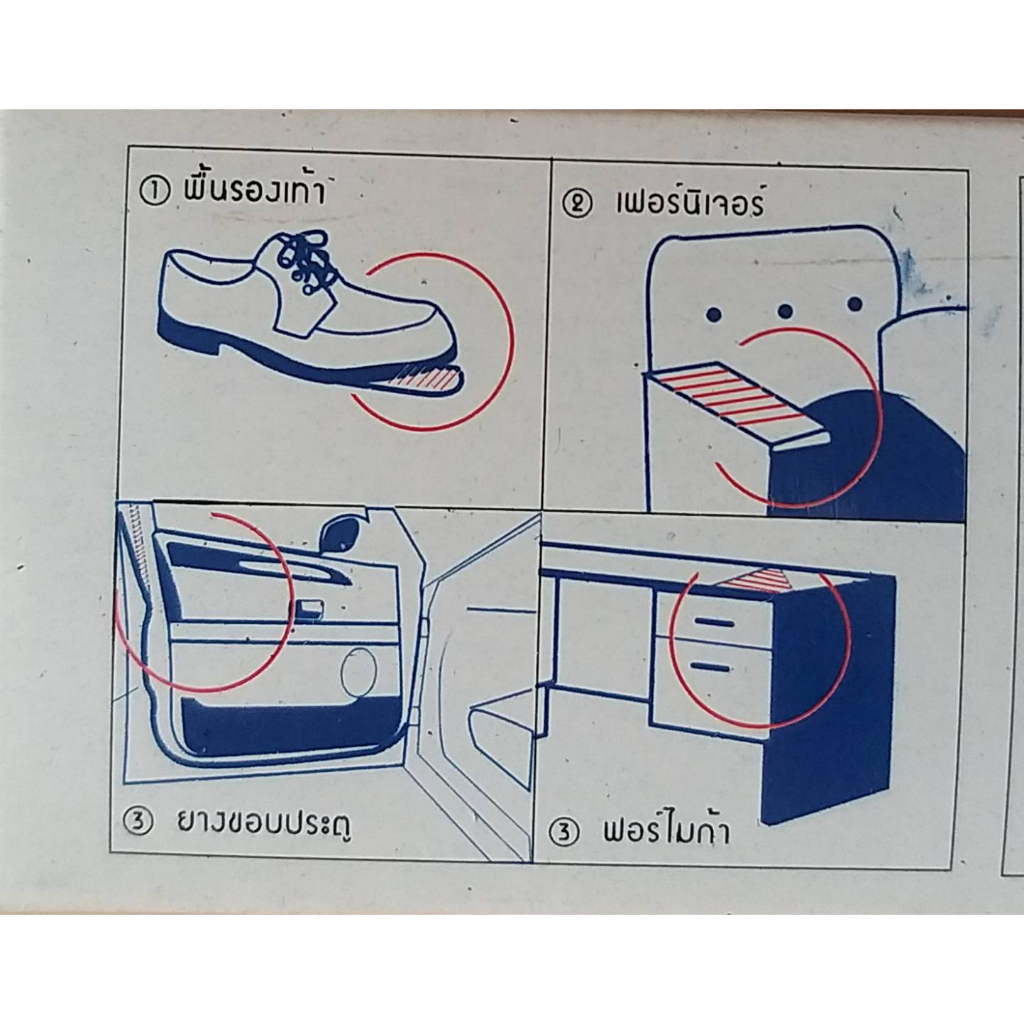 ① พื้นรองเท้า

② เฟอร์นิเจอร์

③ ยางขอบประตู

③ ฟอร์ไมก้า