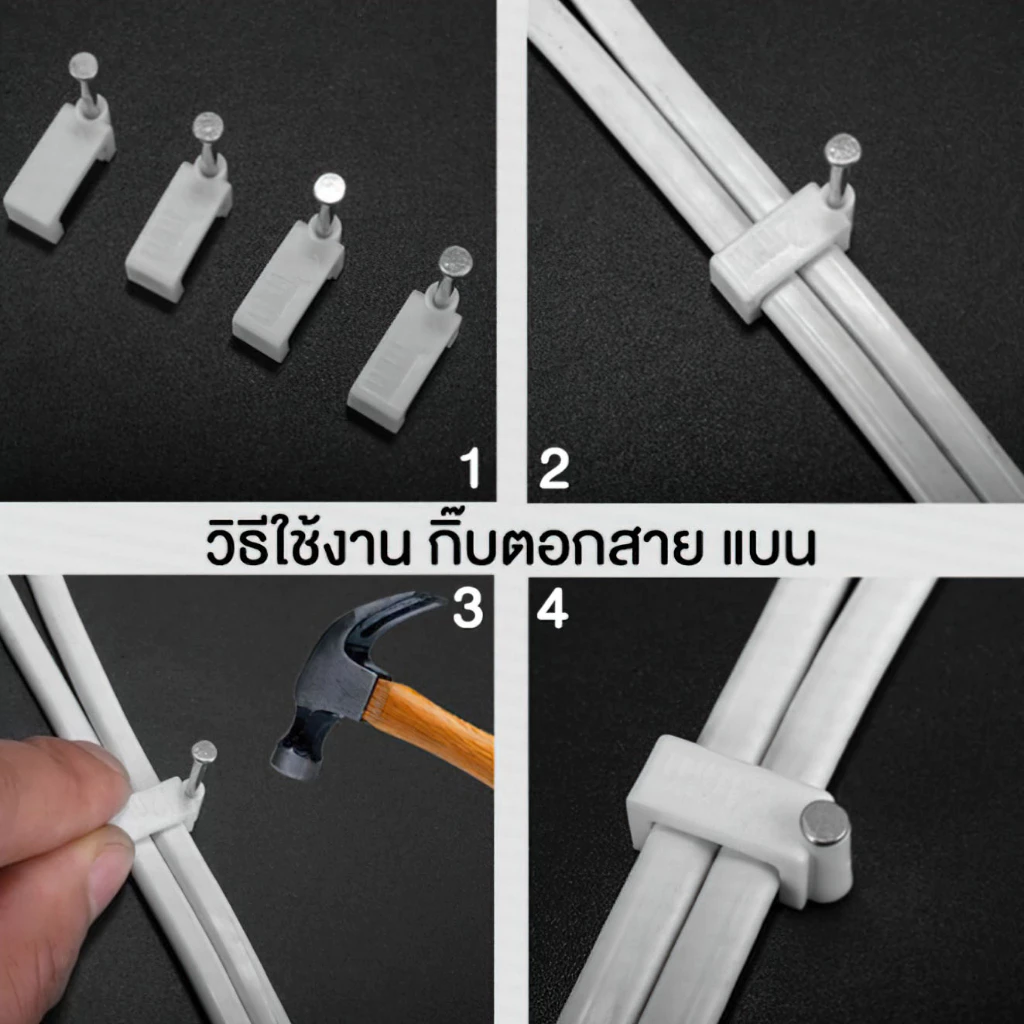 1 2

วิธีใช้งาน กิ๊บตอกสาย แบน

3 4