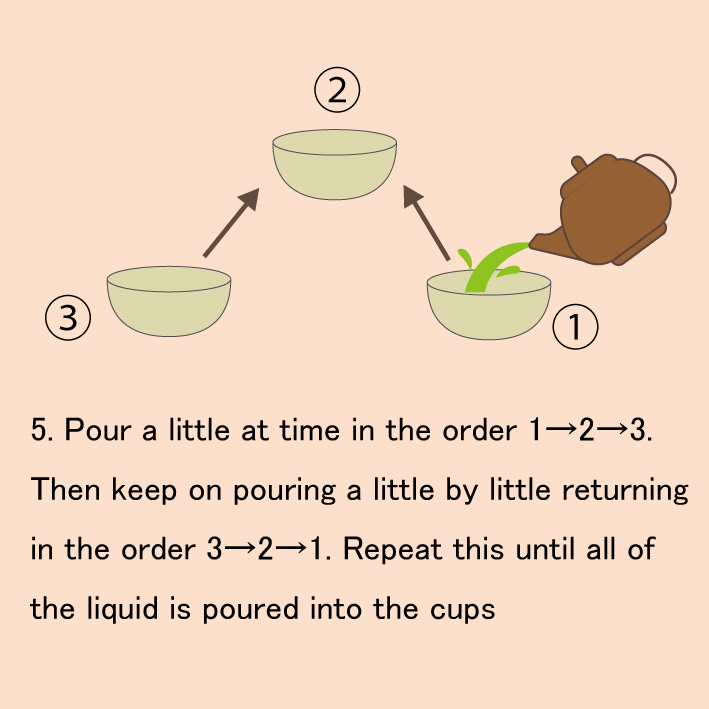 ②

③

①

5. Pour a little at time in the order 1→2→3. Then keep on pouring a little by little returning in the order 3→2→1. Repeat this until all of the liquid is poured into the cups